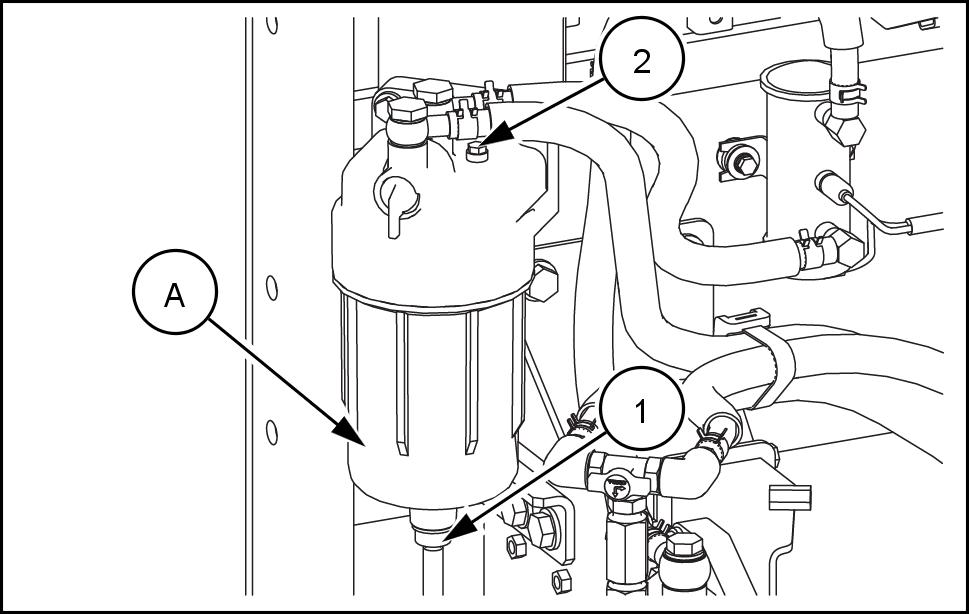 2
A
1