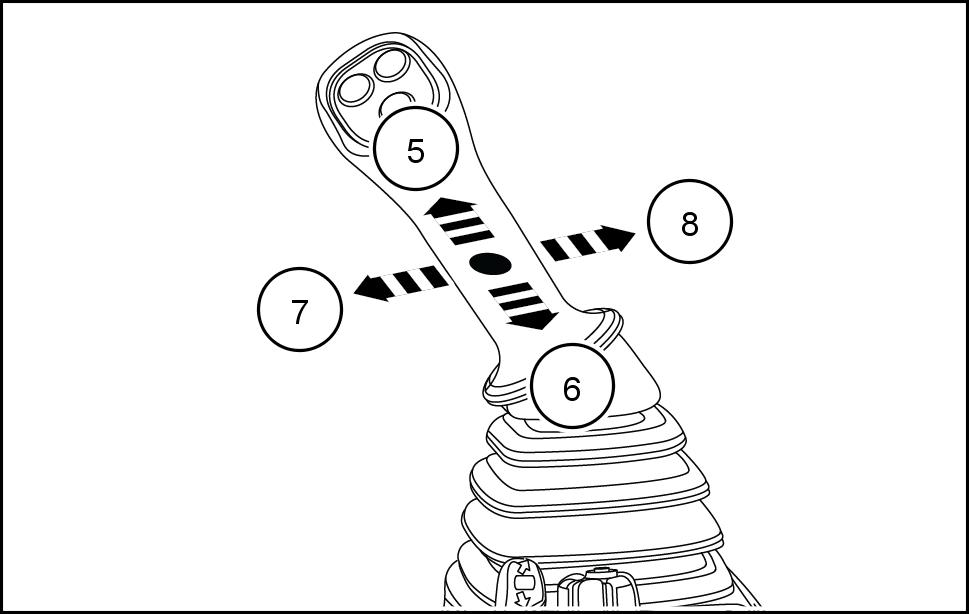 5
8
7
6