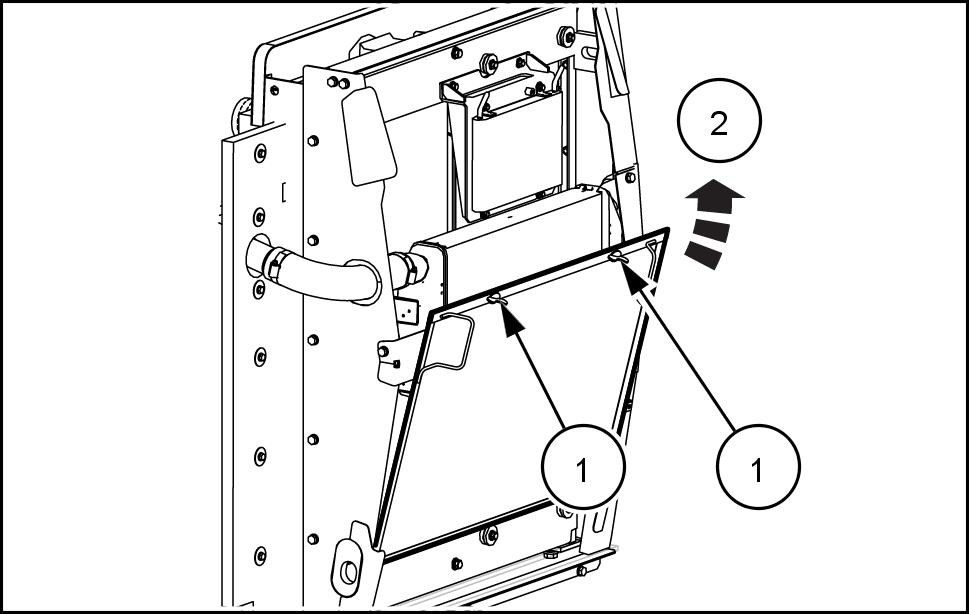 2

1

1