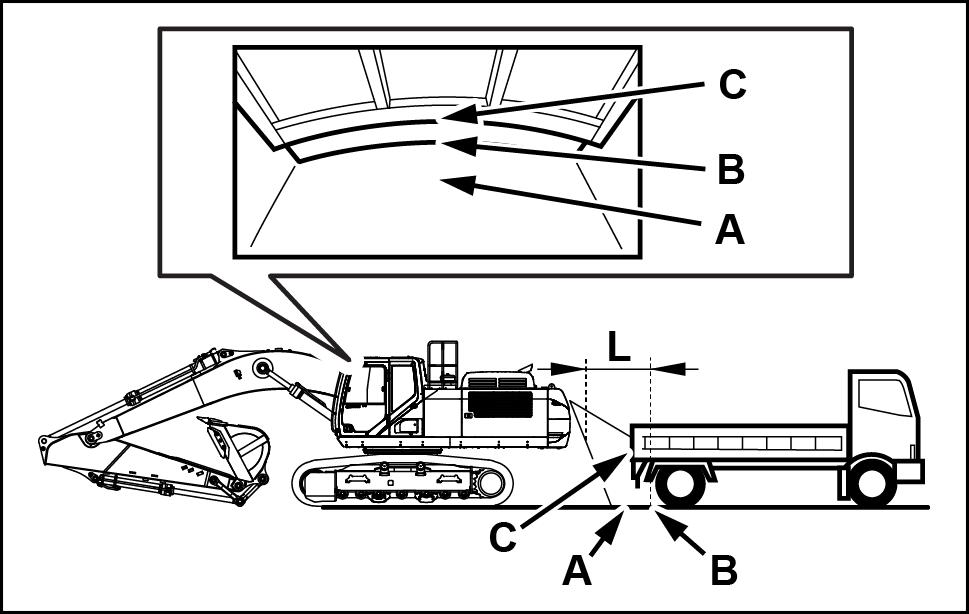 C
B
A
L
C
A
B