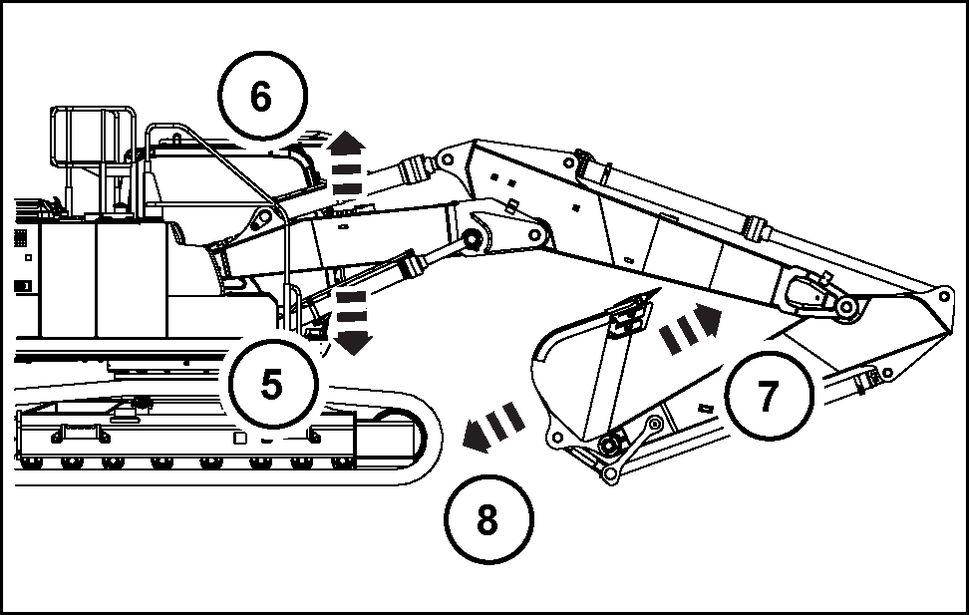 6
5
7
8