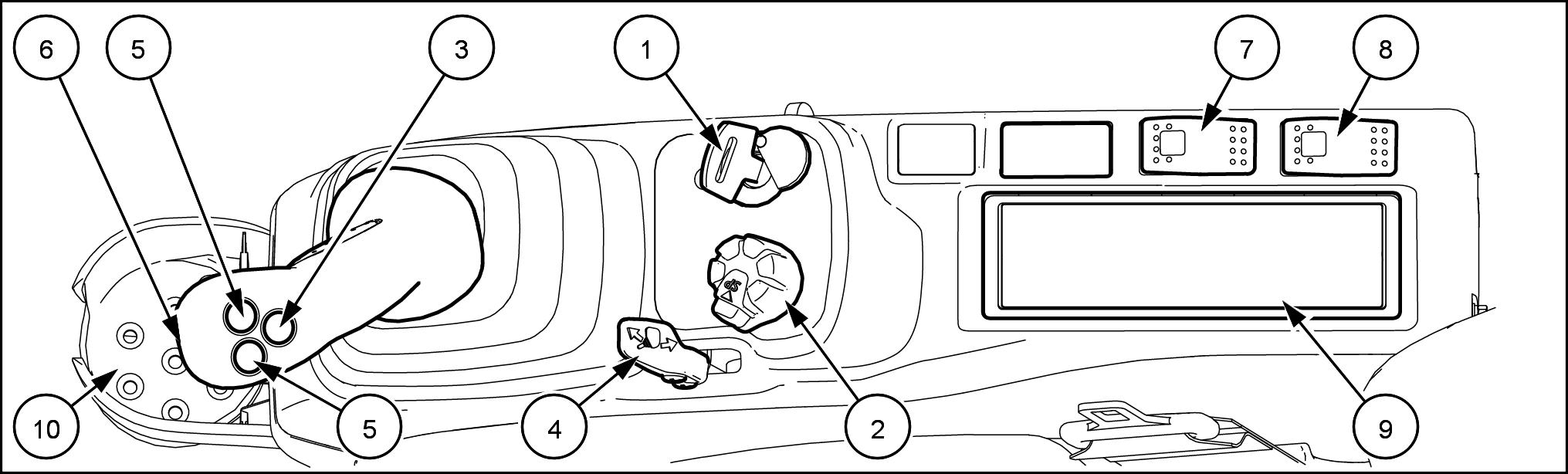 6 5 3 1 7 8

10 5 4 2 9