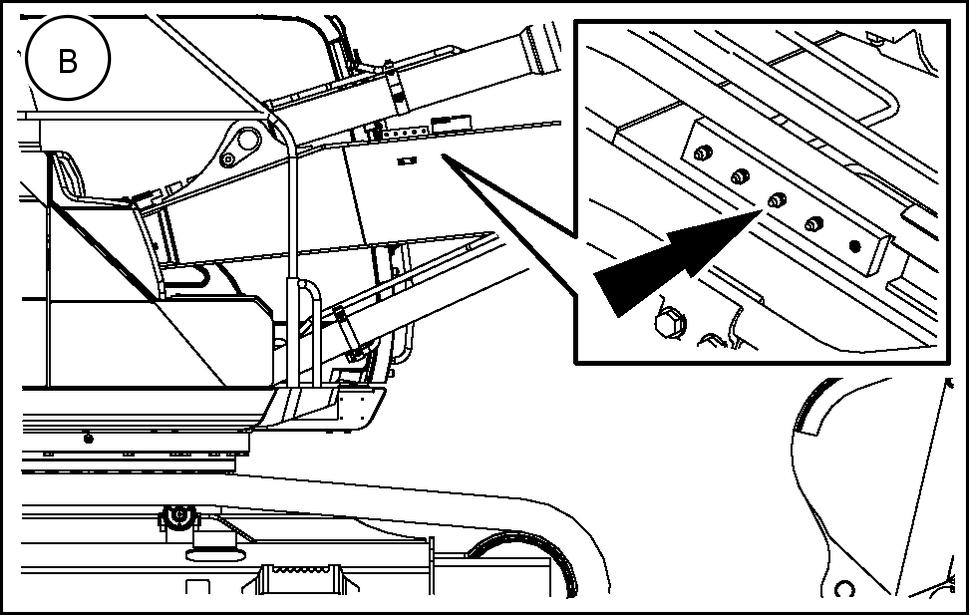 B