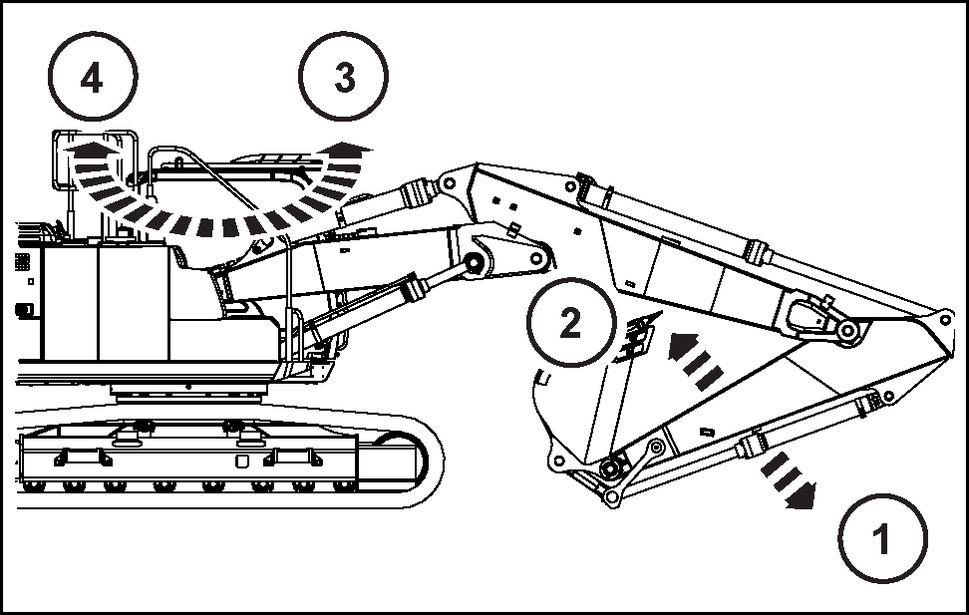 4
3
2
1