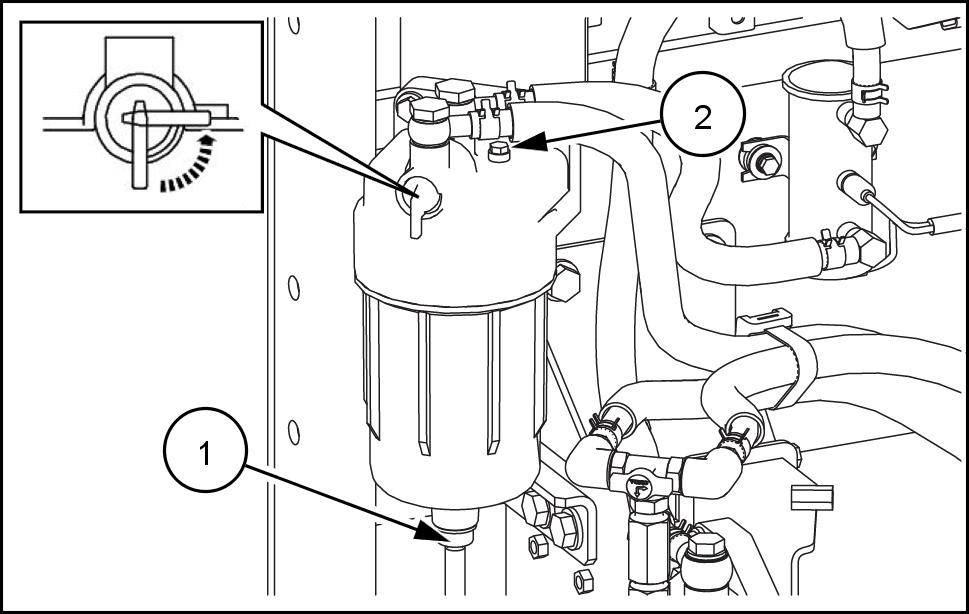 2

1