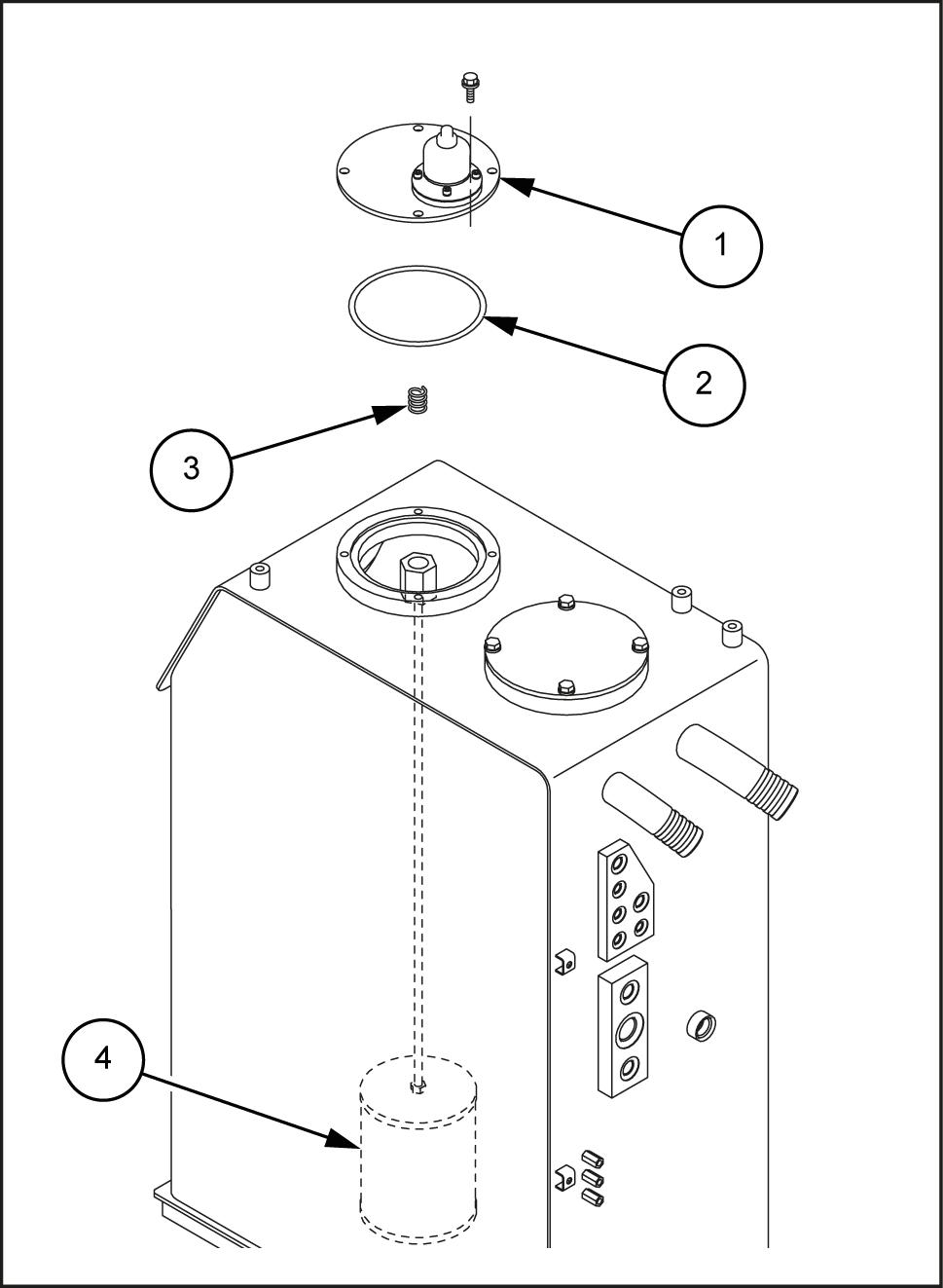 1

2

3

4