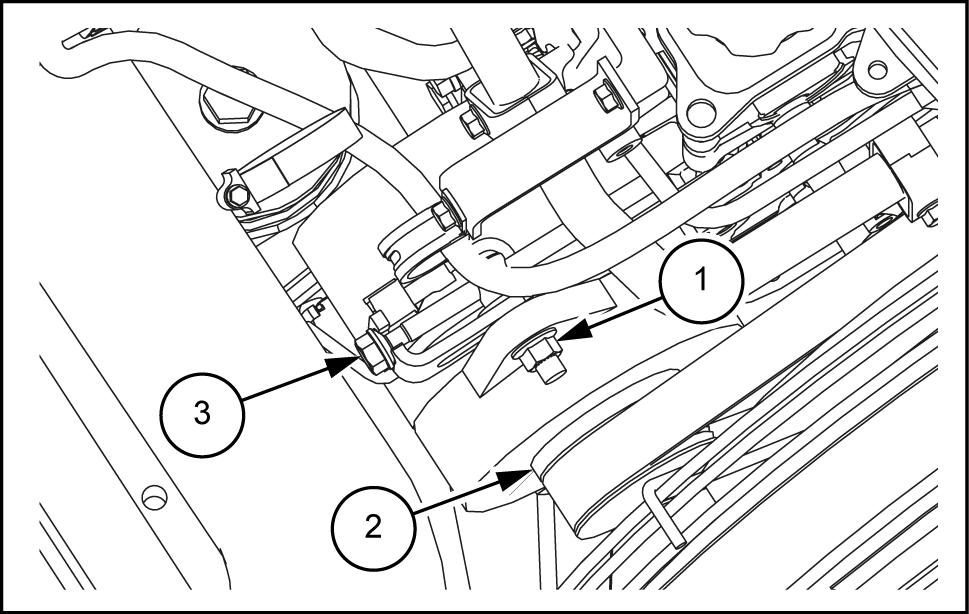 1
3
2