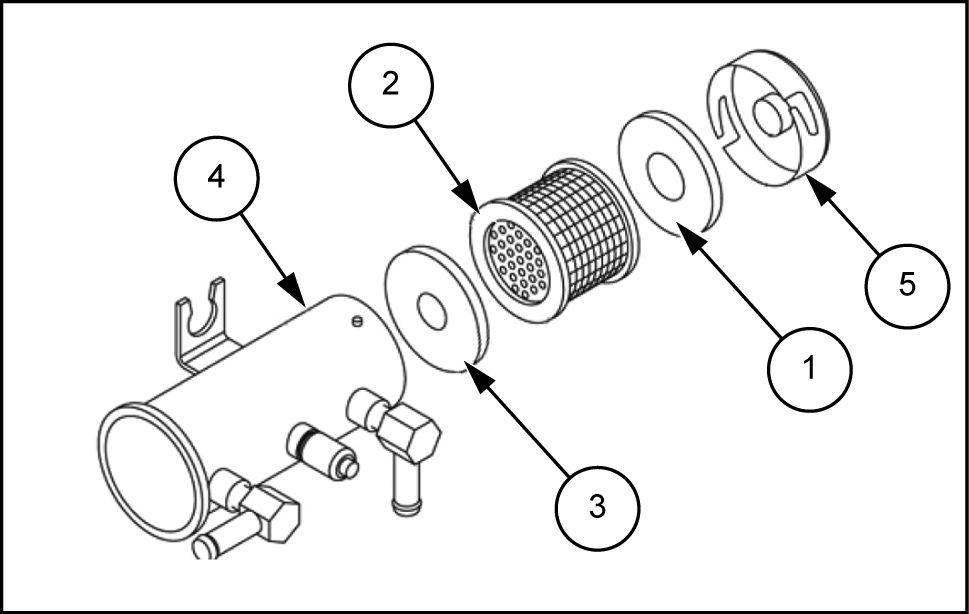 2
4
5
1
3