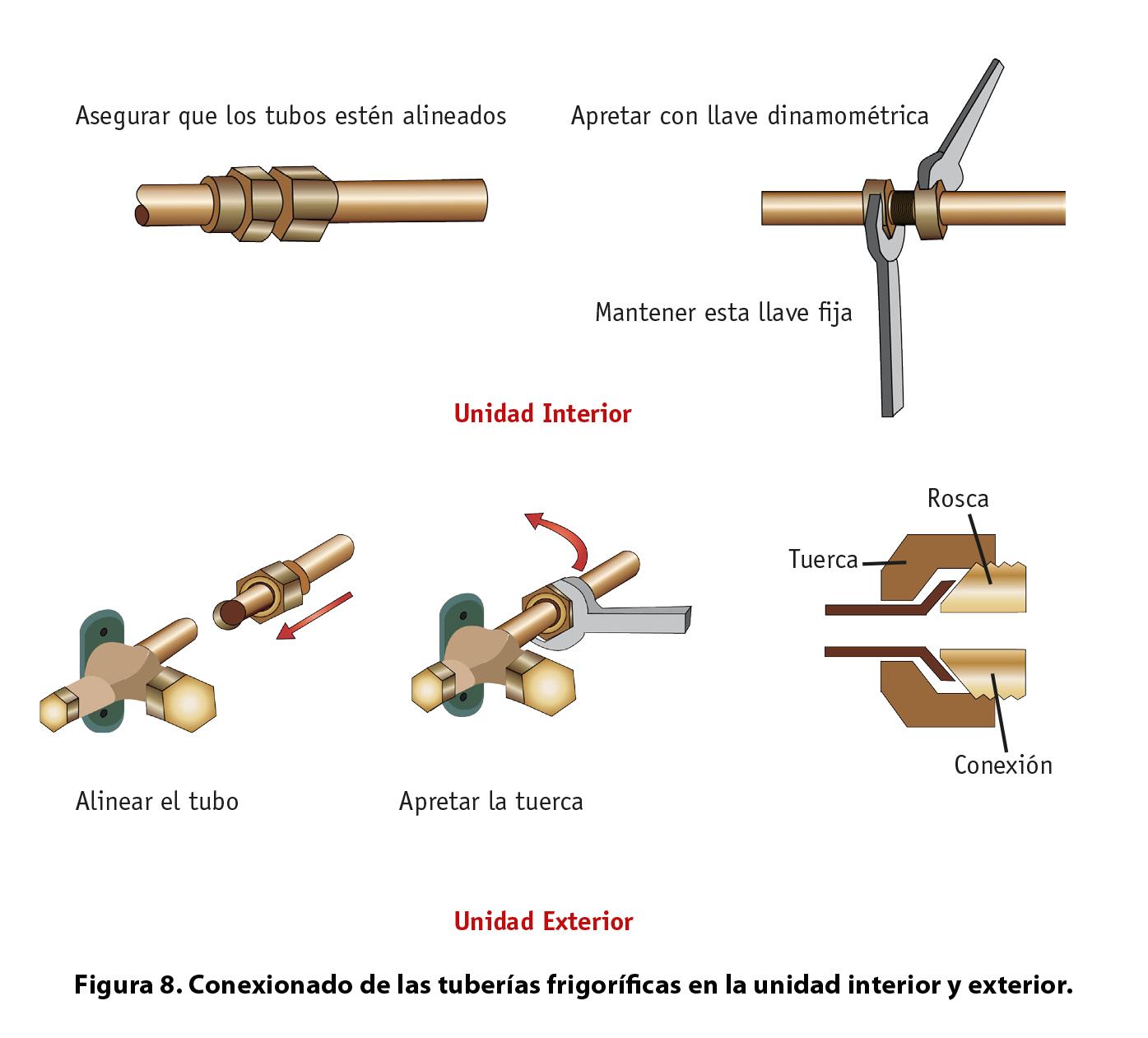 Asegurar que los tubos estén alineados

Apretar con llave dinamométrica

Mantener esta llave fija

Unidad Interior

Rosca

Tuerca

Conexión

Alinear el tubo

Apretar la tuerca

Unidad Exterior

Figura 8. Conexionado de las tuberías frigoríficas en la unidad interior y exterior.