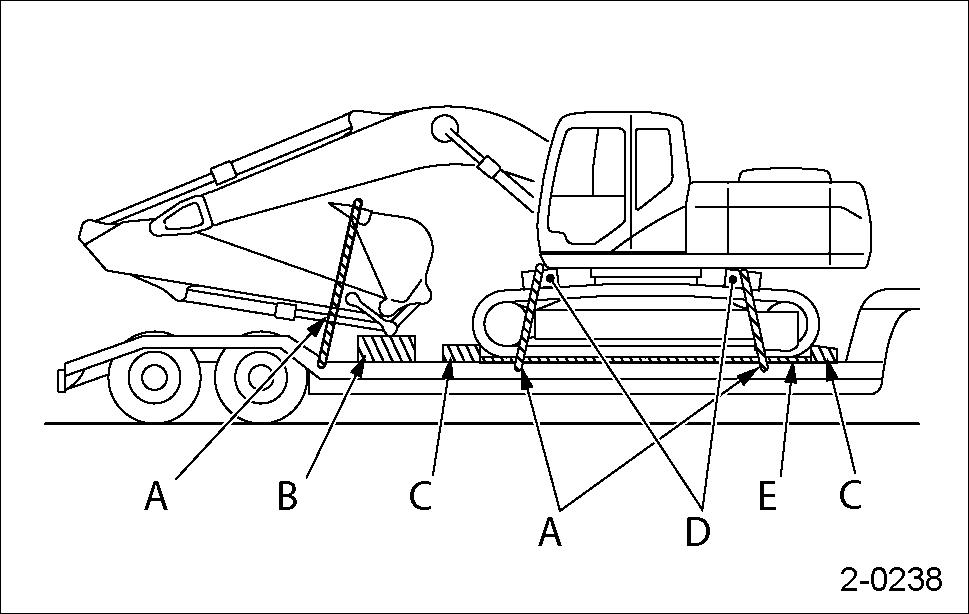 A B C A D E C

2-0238