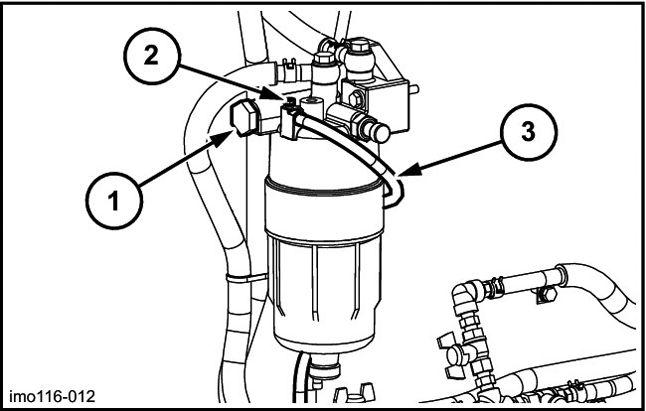 2

3

1

imo116-012