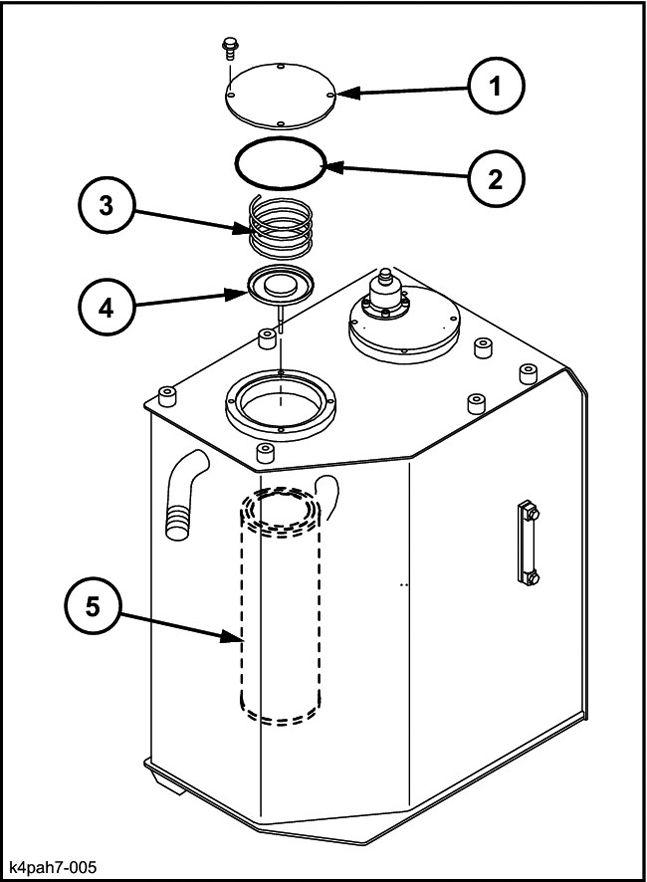 1
2
3
4
5
k4pah7-005