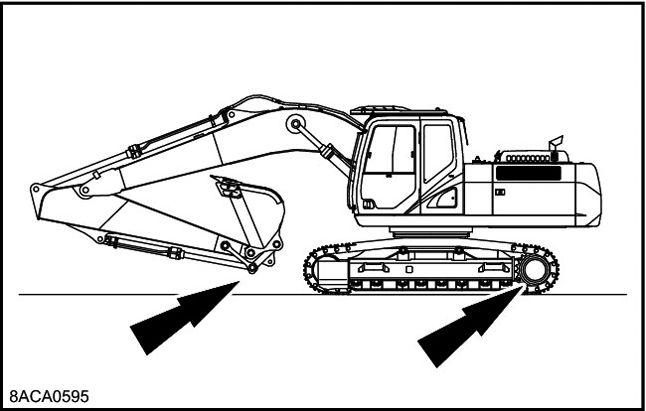 8ACA0595