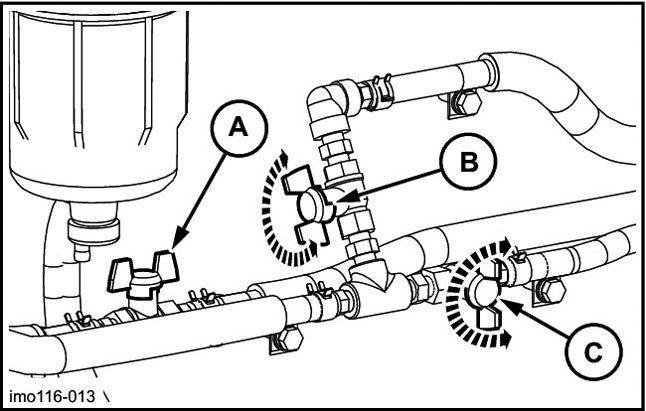 A

B

C

imo116-013 \