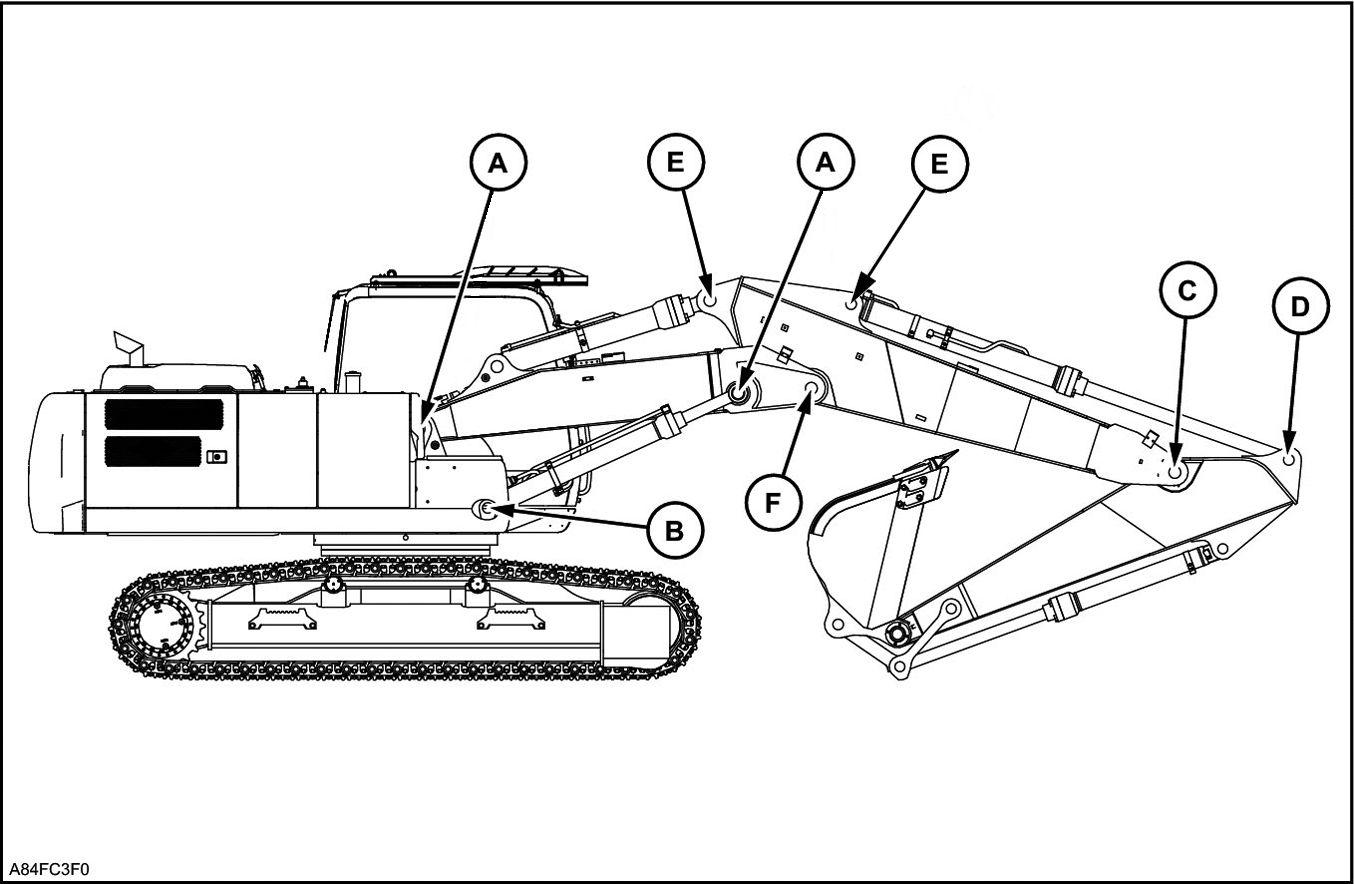 A
E
A
E
C
D
F
B
A84FC3F0