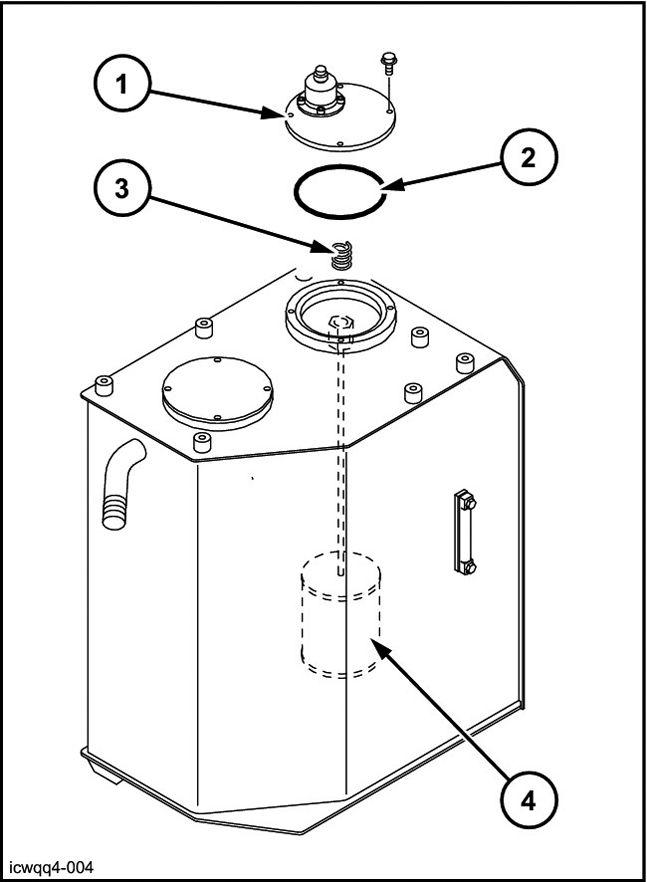 1
2
3
4
icwqq4-004