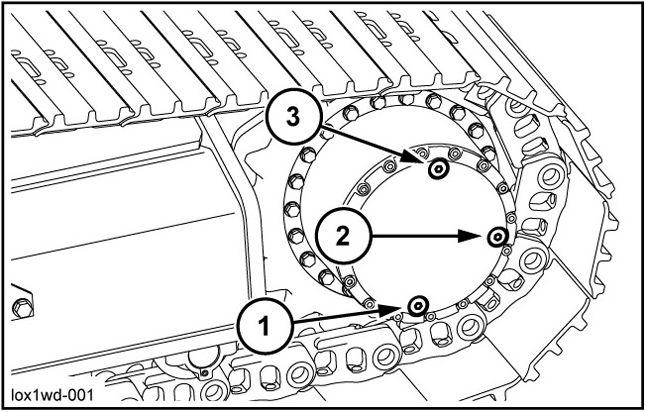 3

2

1

lox1wd-001