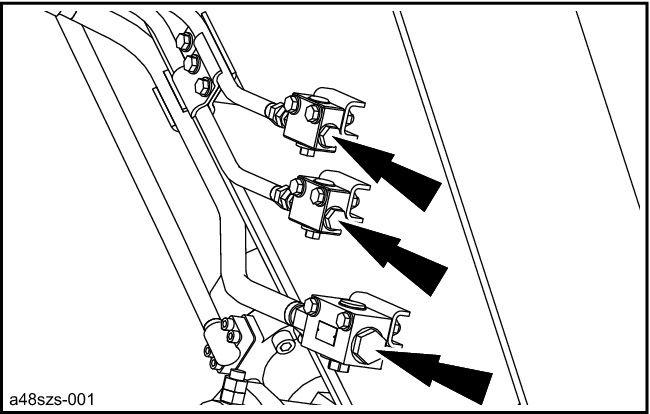 a48szs-001