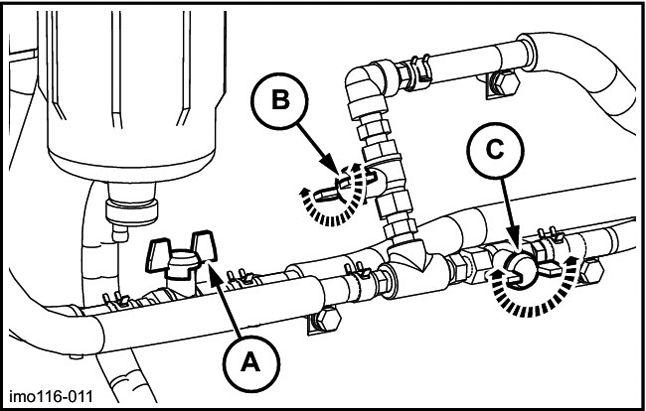 B
C
A
imo116-011