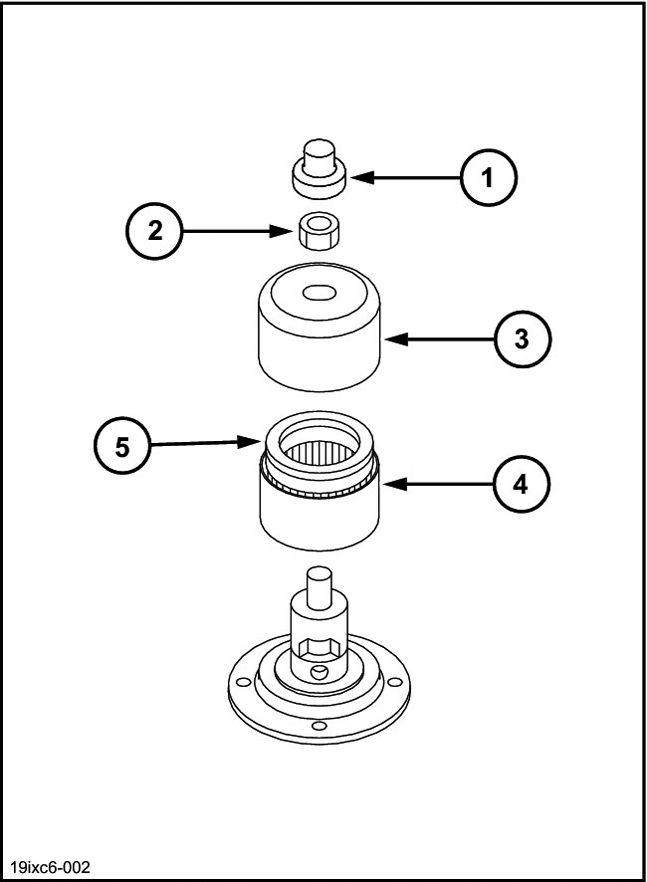 1

2

3

5

4

19ixc6-002