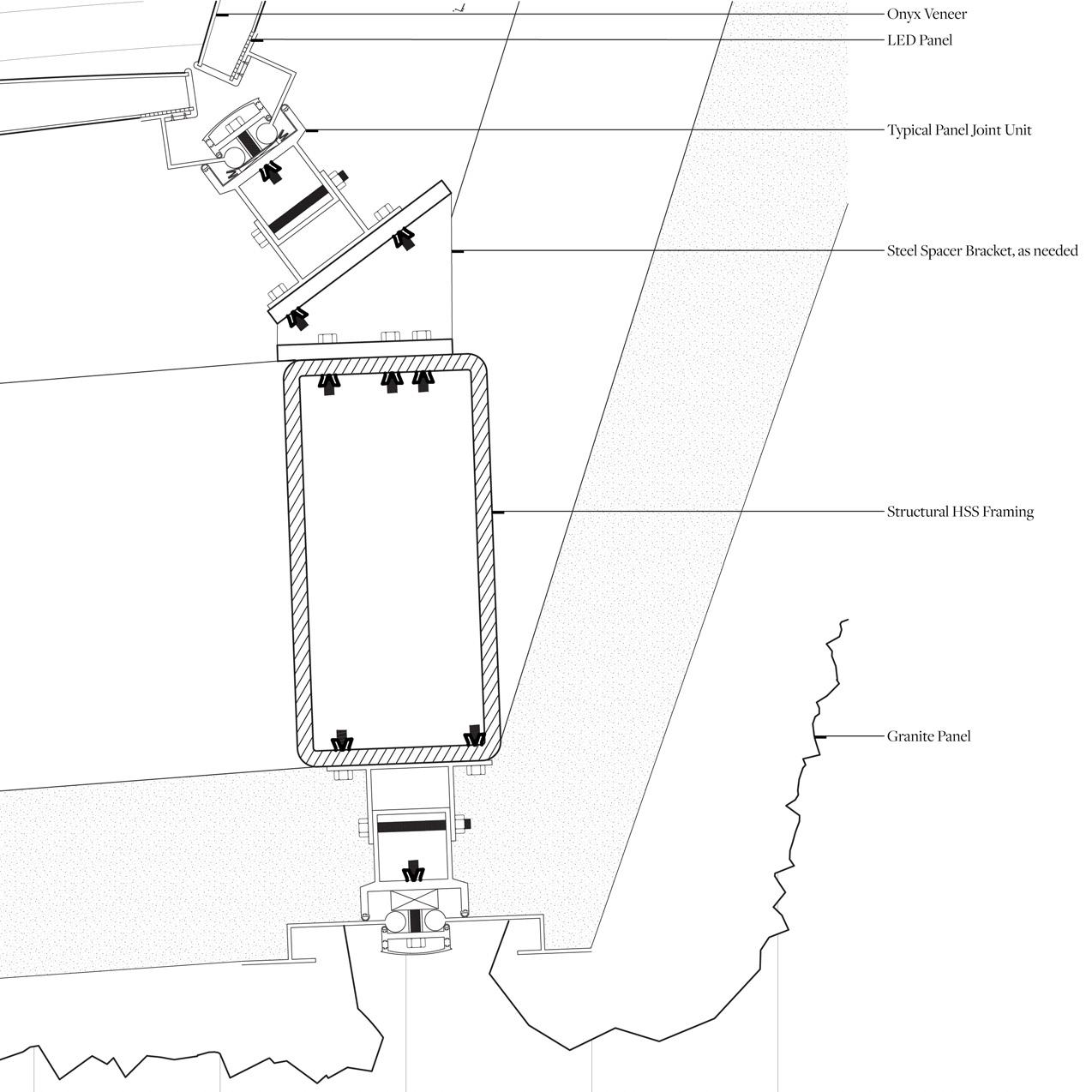 Onyx Veneer

LED Panel

Typical Panel Joint Unit

Steel Spacer Bracket, as needed

Structural HSS Framing

Granite Panel