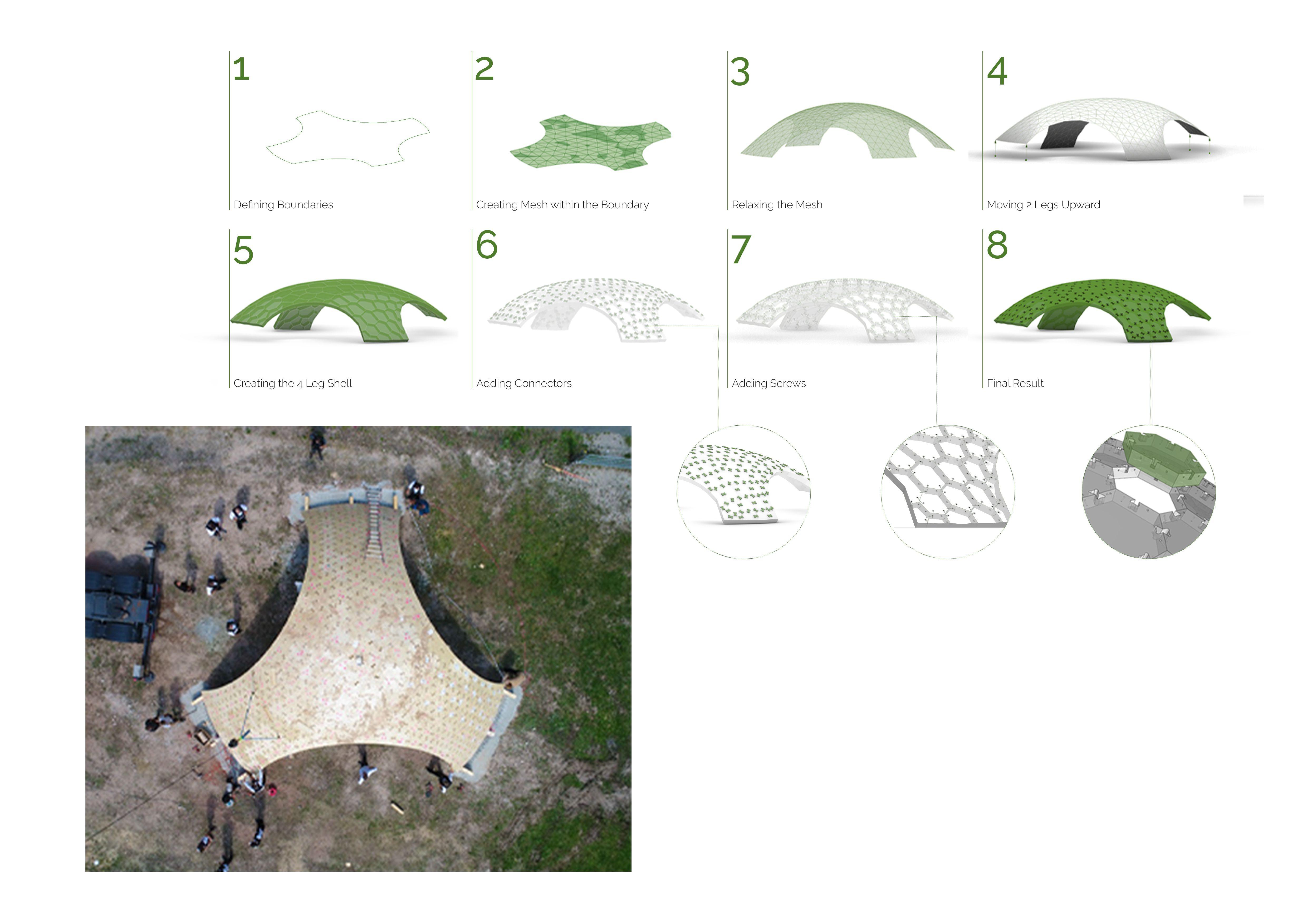 1

Defining Boundaries

2

Creating Mesh within the Boundary

3

Relaxing the Mesh

4

Moving 2 Legs Upward

5

Creating the 4 Leg Shell

6

Adding Connectors

7

Adding Screws

8

Final Result