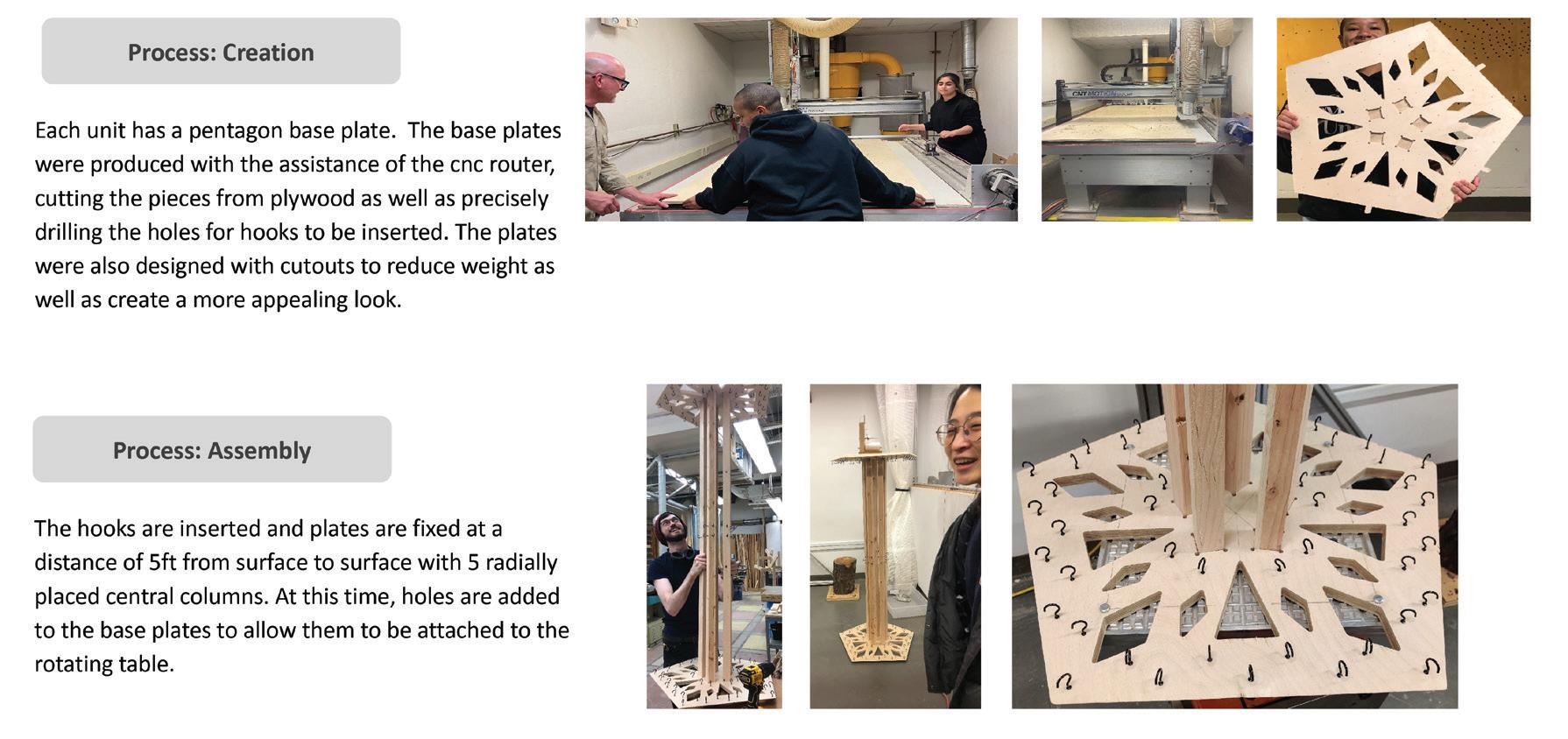 Process: Creation

Each unit has a pentagon base plate. The base plates were produced with the assistance of the cnc router, cutting the pieces from plywood as well as precisely drilling the holes for hooks to be inserted. The plates were also designed with cutouts to reduce weight as well as create a more appealing look.

CNT MOTION

Process: Assembly

The hooks are inserted and plates are fixed at a distance of 5ft from surface to surface with 5 radially placed central columns. At this time, holes are added to the base plates to allow them to be attached to the rotating table.