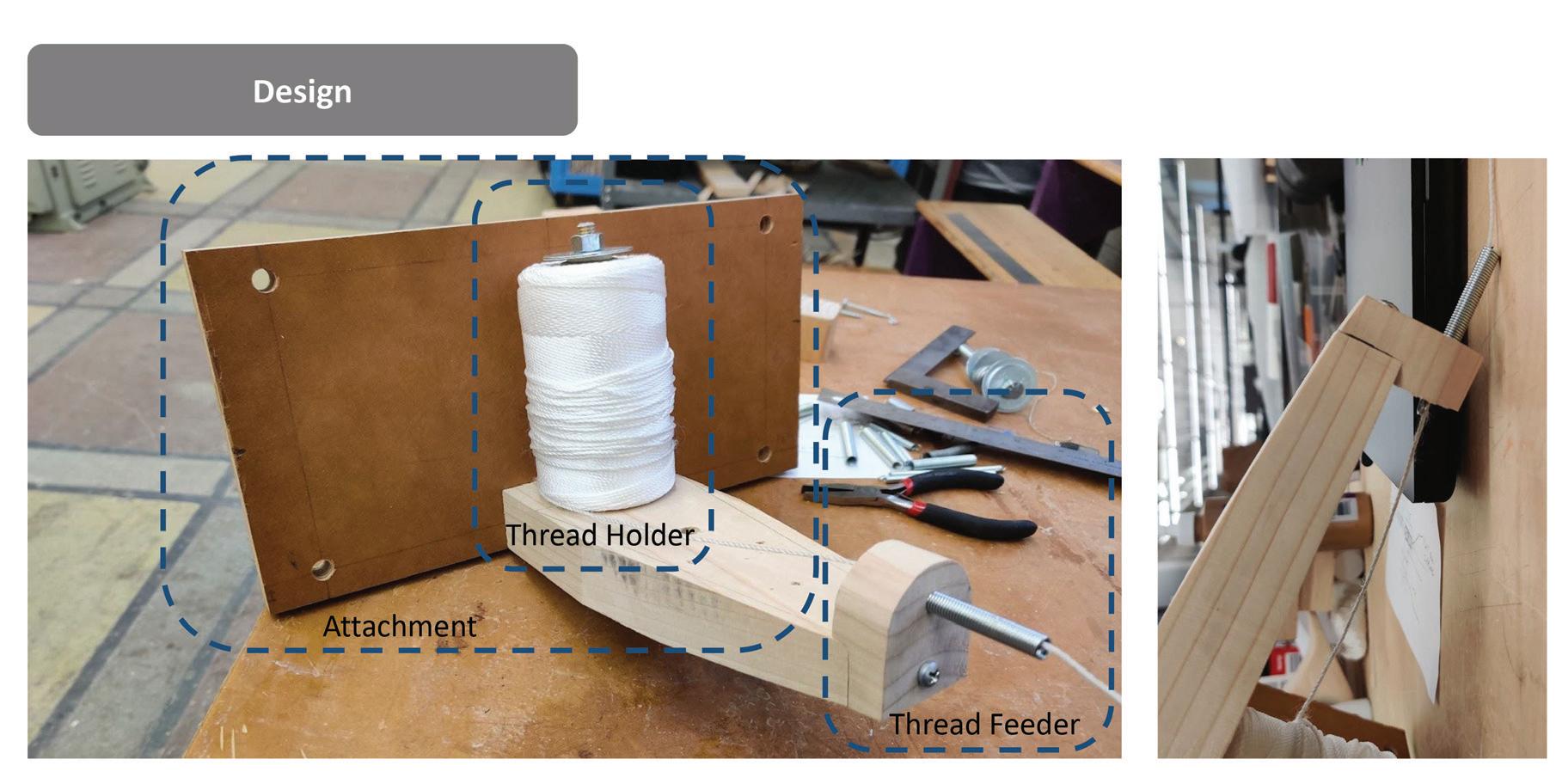 Design

Thread Holder

Attachment

Thread Feeder