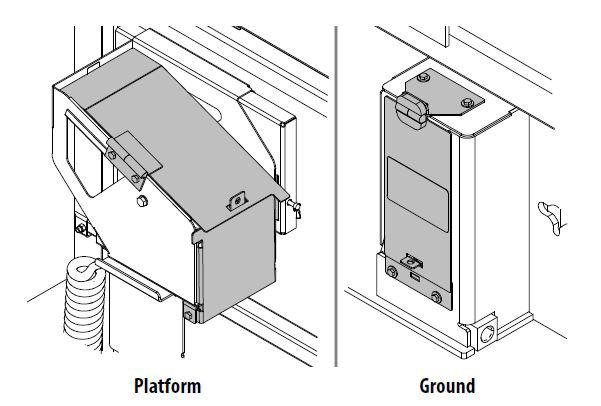 Platform

Ground