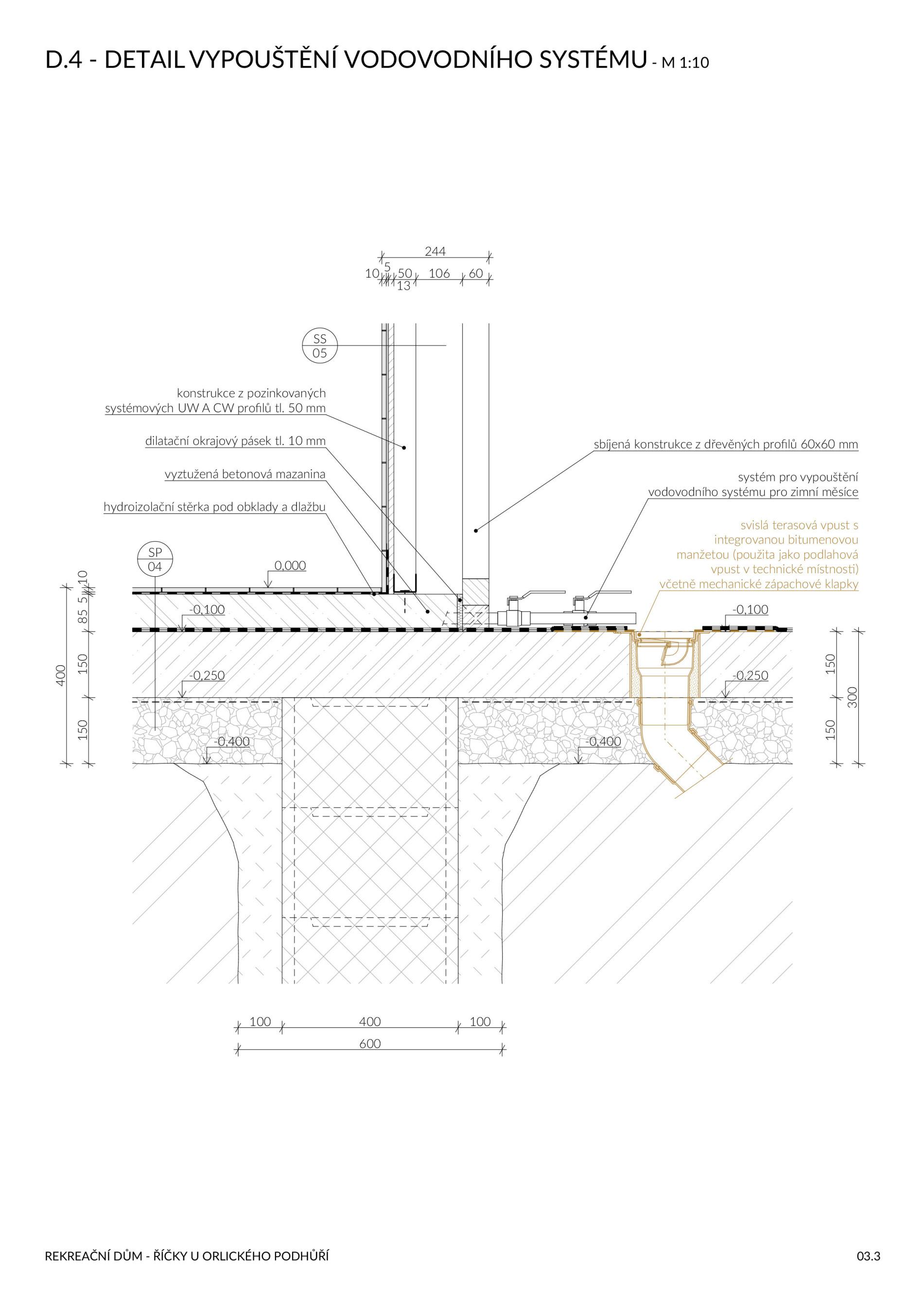 D.4 - DETAIL VYPOUŠTĚNÍ VODOVODNÍHO SYSTÉMU - M 1:10

244
10 5 50 106 60
13

SS
05

konstrukce z pozinkovaných systémových UW A CW profilů tl. 50 mm

dilatační okrajový pásek tl. 10 mm

vyztužená betonová mazanina

hydroizolační stěrka pod obklady a dlažbu

sbíjená konstrukce z dřevěných profilů 60x60 mm

systém pro vypouštění vodovodního systému pro zimní měsíce

svislá terasová vpust s integrovanou bitumenovou manžetou (použita jako podlahová vpust v technické místnosti) včetně mechanické zápachové klapky

SP
04

0,000
-0,100
-0,100
-0,250
-0,250
-0,400
-0,400

10
5
85
150
150
400

150
150
300

100 400 100
600

REKREAČNÍ DŮM - ŘÍČKY U ORLICKÉHO PODHŮŘÍ

03.3