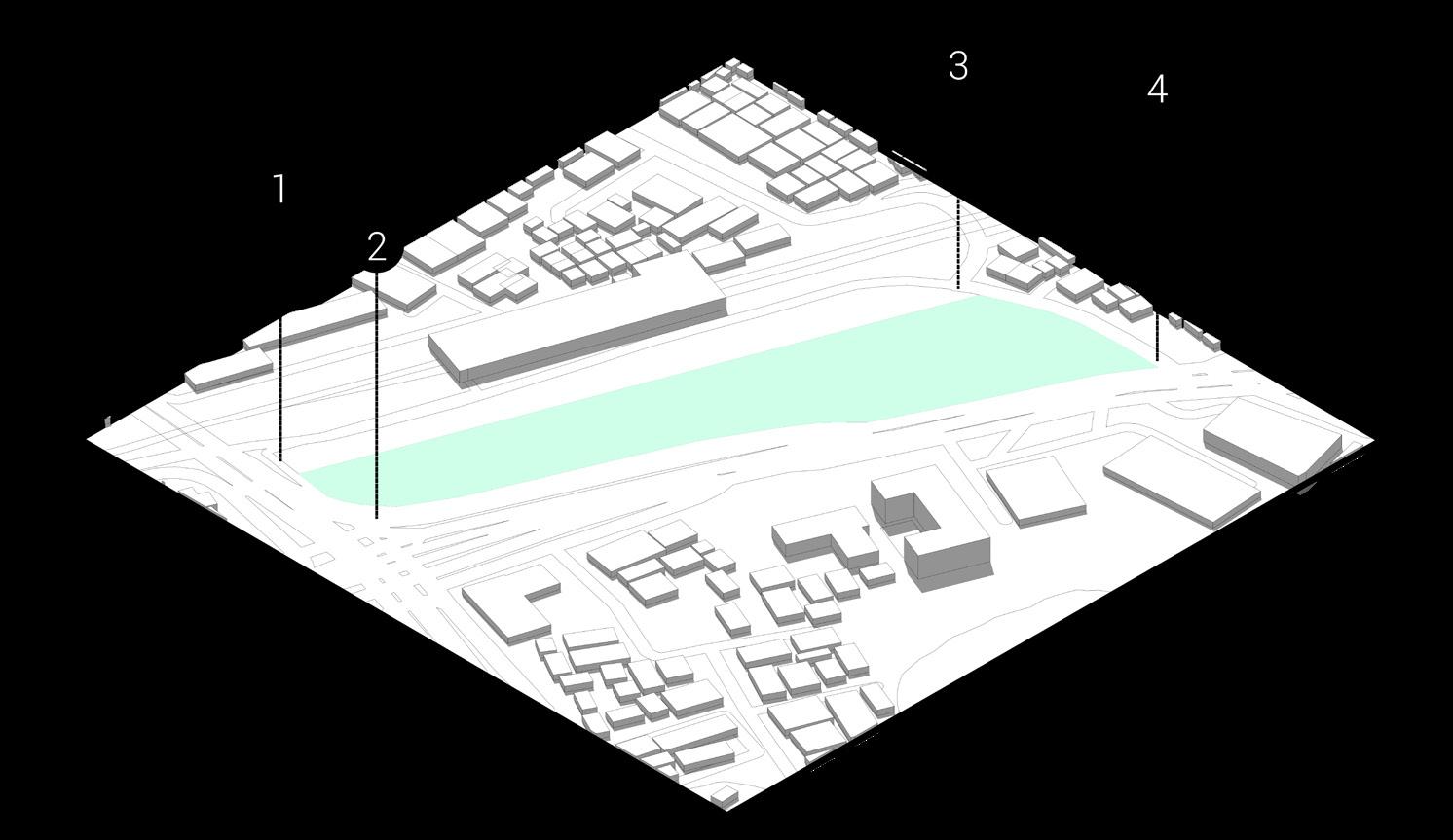 1
2
3
4