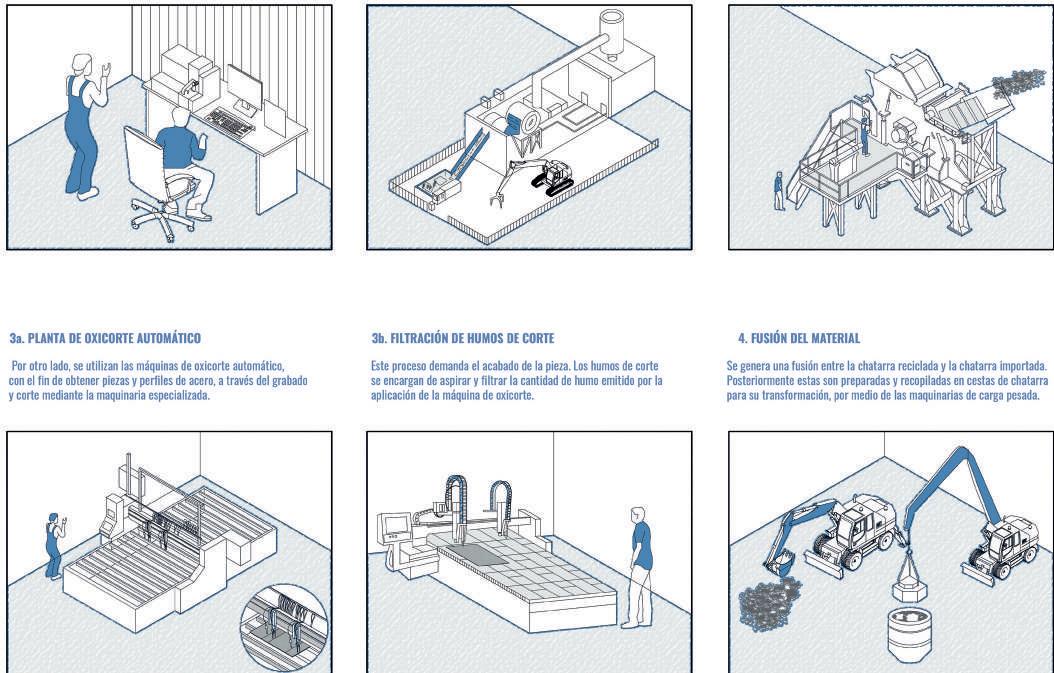 3a. PLANTA DE OXICORTE AUTOMÁTICO

Por otro lado, se utilizan las máquinas de oxicorte automático, con el fin de obtener piezas y perfiles de acero, a través del grabado y corte mediante la maquinaria especializada.

3b. FILTRACIÓN DE HUMOS DE CORTE

Este proceso demanda el acabado de la pieza. Los humos de corte se encargan de aspirar y filtrar la cantidad de humo emitido por la aplicación de la máquina de oxicorte.

4. FUSIÓN DEL MATERIAL

Se genera una fusión entre la chatarra reciclada y la chatarra importada. Posteriormente estas son preparadas y recopiladas en cestas de chatarra para su transformación, por medio de las maquinarias de carga pesada.