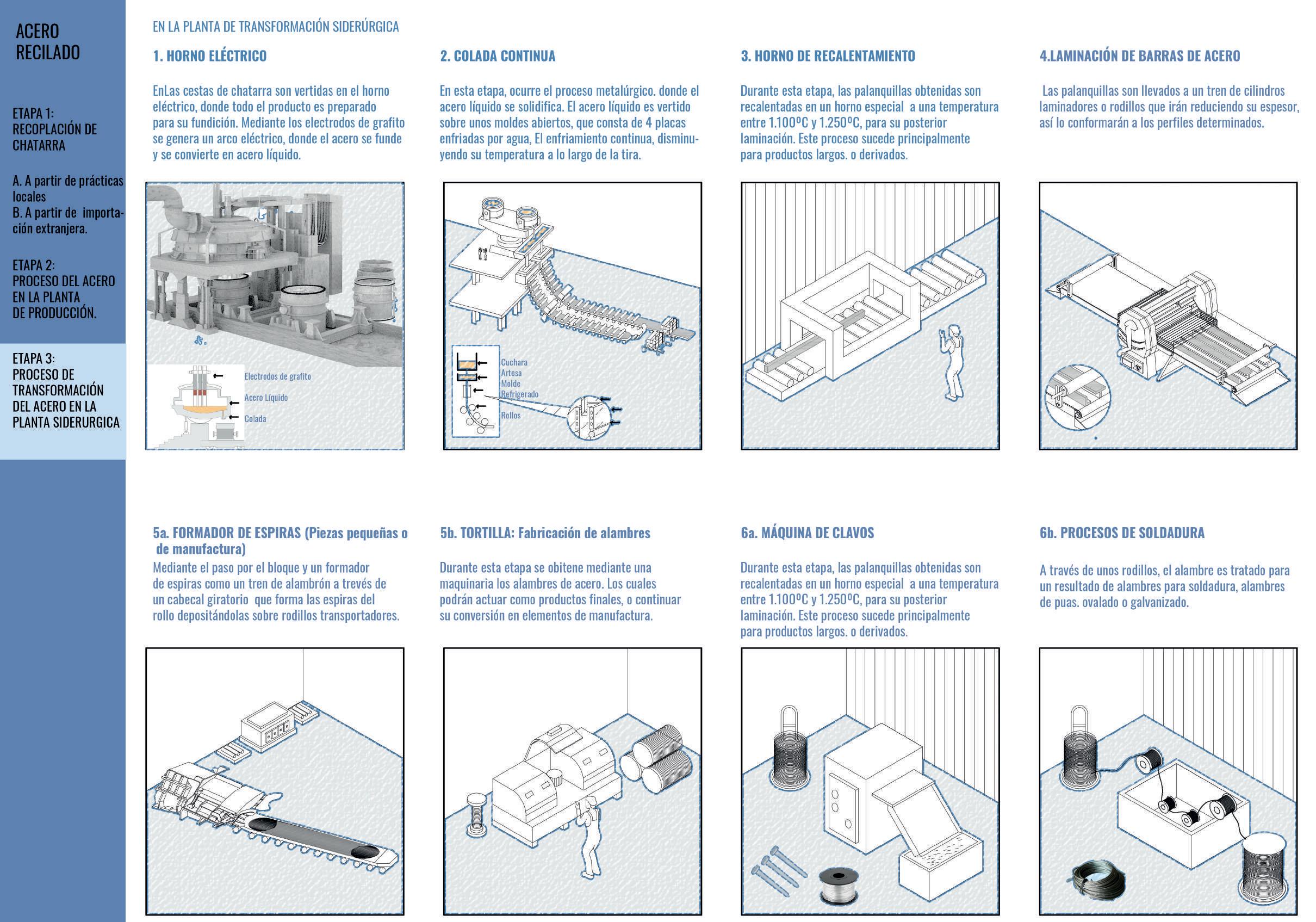 ACERO RECILADO

ETAPA 1:
RECOPLACIÓN DE CHATARRA

A. A partir de prácticas locales
B. A partir de importación extranjera.

ETAPA 2:
PROCESO DEL ACERO EN LA PLANTA DE PRODUCCIÓN.

ETAPA 3:
PROCESO DE TRANSFORMACIÓN DEL ACERO EN LA PLANTA SIDERURGICA

EN LA PLANTA DE TRANSFORMACIÓN SIDERÚRGICA

1. HORNO ELÉCTRICO

EnLas cestas de chatarra son vertidas en el horno eléctrico, donde todo el producto es preparado para su fundición. Mediante los electrodos de grafito se genera un arco eléctrico, donde el acero se funde y se convierte en acero líquido.

Electrodos de grafito
Acero Líquido
Colada

2. COLADA CONTINUA

En esta etapa, ocurre el proceso metalúrgico. donde el acero líquido se solidifica. El acero líquido es vertido sobre unos moldes abiertos, que consta de 4 placas enfriadas por agua, El enfriamiento continua, disminuyendo su temperatura a lo largo de la tira.

Cuchara
Artesa
Molde
Refrigerado
Rollos

3. HORNO DE RECALENTAMIENTO

Durante esta etapa, las palanquillas obtenidas son recalentadas en un horno especial a una temperatura entre 1.100ºC y 1.250ºC, para su posterior laminación. Este proceso sucede principalmente para productos largos. o derivados.

4.LAMINACIÓN DE BARRAS DE ACERO

Las palanquillas son llevados a un tren de cilindros laminadores o rodillos que irán reduciendo su espesor, así lo conformarán a los perfiles determinados.

5a. FORMADOR DE ESPIRAS (Piezas pequeñas o de manufactura)

Mediante el paso por el bloque y un formador de espiras como un tren de alambrón a trevés de un cabecal giratorio que forma las espiras del rollo depositándolas sobre rodillos transportadores.

5b. TORTILLA: Fabricación de alambres

Durante esta etapa se obitene mediante una maquinaria los alambres de acero. Los cuales podrán actuar como productos finales, o continuar su conversión en elementos de manufactura.

6a. MÁQUINA DE CLAVOS

Durante esta etapa, las palanquillas obtenidas son recalentadas en un horno especial a una temperatura entre 1.100ºC y 1.250ºC, para su posterior laminación. Este proceso sucede principalmente para productos largos. o derivados.

6b. PROCESOS DE SOLDADURA

A través de unos rodillos, el alambre es tratado para un resultado de alambres para soldadura, alambres de puas. ovalado o galvanizado.