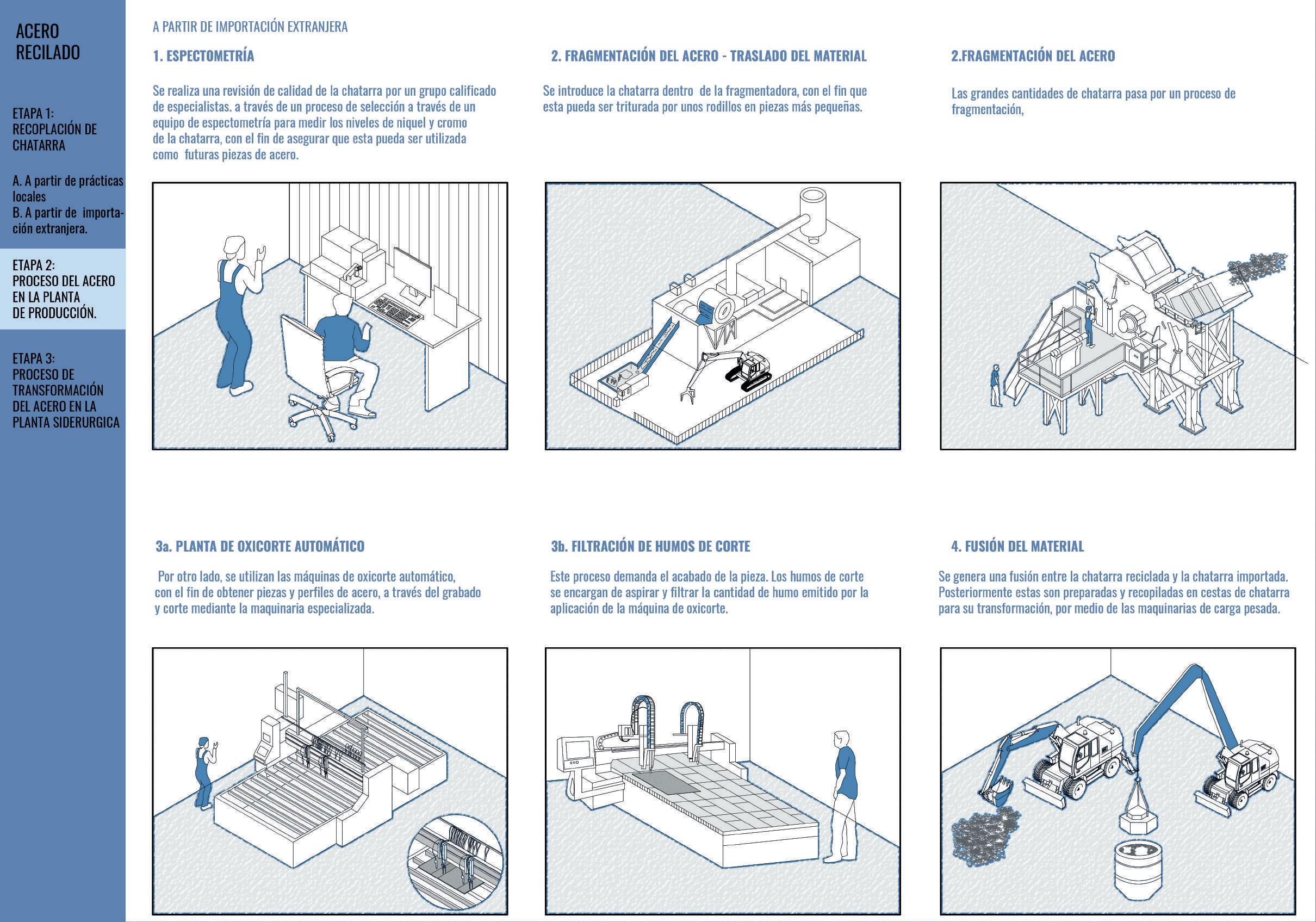 ACERO RECILADO

ETAPA 1: RECOPLACIÓN DE CHATARRA

A. A partir de prácticas locales
B. A partir de importación extranjera.

ETAPA 2: PROCESO DEL ACERO EN LA PLANTA DE PRODUCCIÓN.

ETAPA 3: PROCESO DE TRANSFORMACIÓN DEL ACERO EN LA PLANTA SIDERURGICA

A PARTIR DE IMPORTACIÓN EXTRANJERA

1. ESPECTOMETRÍA

Se realiza una revisión de calidad de la chatarra por un grupo calificado de especialistas. a través de un proceso de selección a través de un equipo de espectometría para medir los niveles de niquel y cromo de la chatarra, con el fin de asegurar que esta pueda ser utilizada como futuras piezas de acero.

2. FRAGMENTACIÓN DEL ACERO - TRASLADO DEL MATERIAL

Se introduce la chatarra dentro de la fragmentadora, con el fin que esta pueda ser triturada por unos rodillos en piezas más pequeñas.

2.FRAGMENTACIÓN DEL ACERO

Las grandes cantidades de chatarra pasa por un proceso de fragmentación,

3a. PLANTA DE OXICORTE AUTOMÁTICO

Por otro lado, se utilizan las máquinas de oxicorte automático, con el fin de obtener piezas y perfiles de acero, a través del grabado y corte mediante la maquinaria especializada.

3b. FILTRACIÓN DE HUMOS DE CORTE

Este proceso demanda el acabado de la pieza. Los humos de corte se encargan de aspirar y filtrar la cantidad de humo emitido por la aplicación de la máquina de oxicorte.

4. FUSIÓN DEL MATERIAL

Se genera una fusión entre la chatarra reciclada y la chatarra importada. Posteriormente estas son preparadas y recopiladas en cestas de chatarra para su transformación, por medio de las maquinarias de carga pesada.