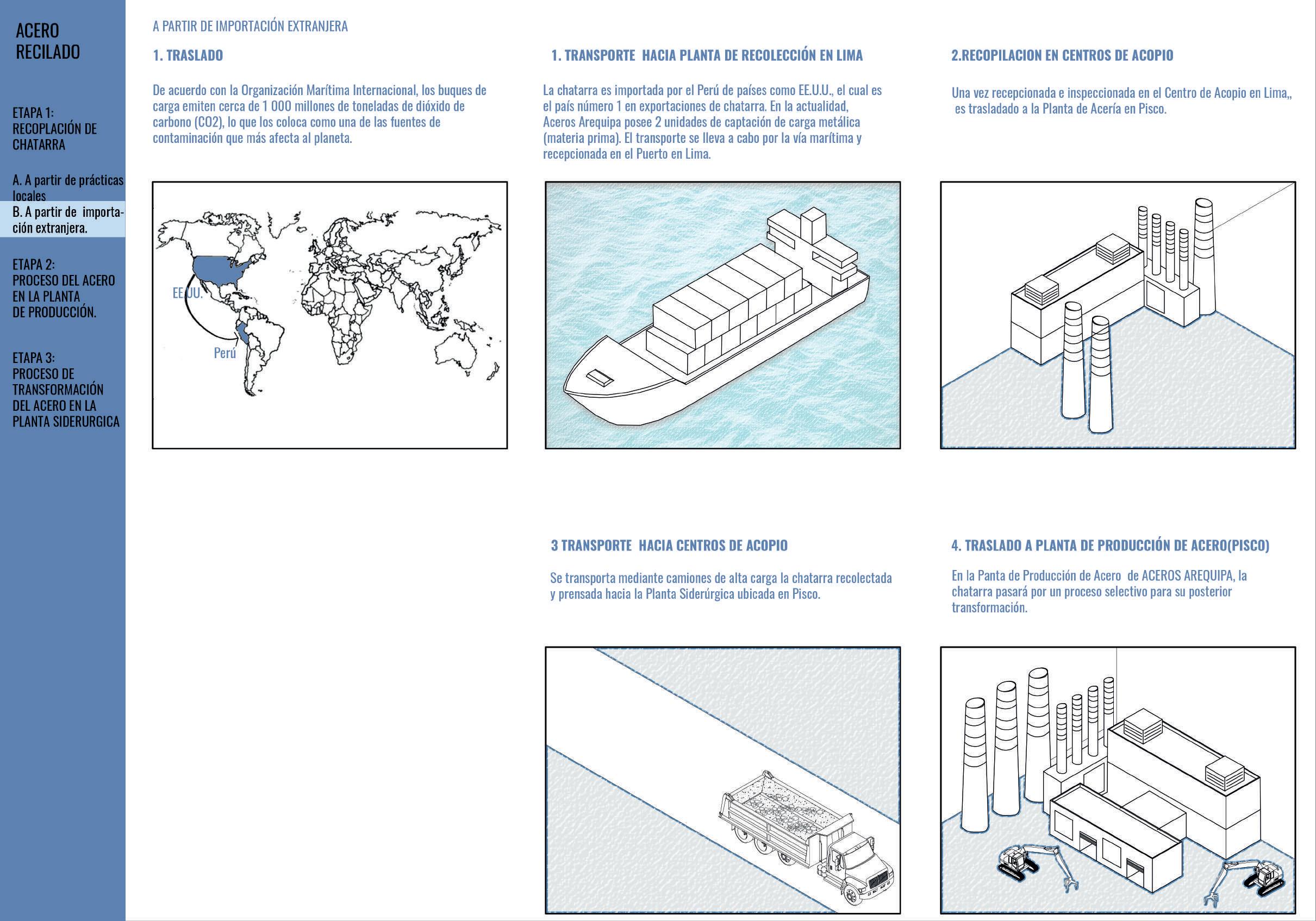 ACERO RECILADO

ETAPA 1: RECOPLACIÓN DE CHATARRA

A. A partir de prácticas locales

B. A partir de importación extranjera.

ETAPA 2: PROCESO DEL ACERO EN LA PLANTA DE PRODUCCIÓN.

ETAPA 3: PROCESO DE TRANSFORMACIÓN DEL ACERO EN LA PLANTA SIDERURGICA

A PARTIR DE IMPORTACIÓN EXTRANJERA

1. TRASLADO

De acuerdo con la Organización Marítima Internacional, los buques de carga emiten cerca de 1 000 millones de toneladas de dióxido de carbono (CO2), lo que los coloca como una de las fuentes de contaminación que más afecta al planeta.

EE.UU.

Perú

1. TRANSPORTE HACIA PLANTA DE RECOLECCIÓN EN LIMA

La chatarra es importada por el Perú de países como EE.U.U., el cual es el país número 1 en exportaciones de chatarra. En la actualidad, Aceros Arequipa posee 2 unidades de captación de carga metálica (materia prima). El transporte se lleva a cabo por la vía marítima y recepcionada en el Puerto en Lima.

2.RECOPILACION EN CENTROS DE ACOPIO

Una vez recepcionada e inspeccionada en el Centro de Acopio en Lima,, es trasladado a la Planta de Acería en Pisco.

3 TRANSPORTE HACIA CENTROS DE ACOPIO

Se transporta mediante camiones de alta carga la chatarra recolectada y prensada hacia la Planta Siderúrgica ubicada en Pisco.

4. TRASLADO A PLANTA DE PRODUCCIÓN DE ACERO(PISCO)

En la Panta de Producción de Acero de ACEROS AREQUIPA, la chatarra pasará por un proceso selectivo para su posterior transformación.