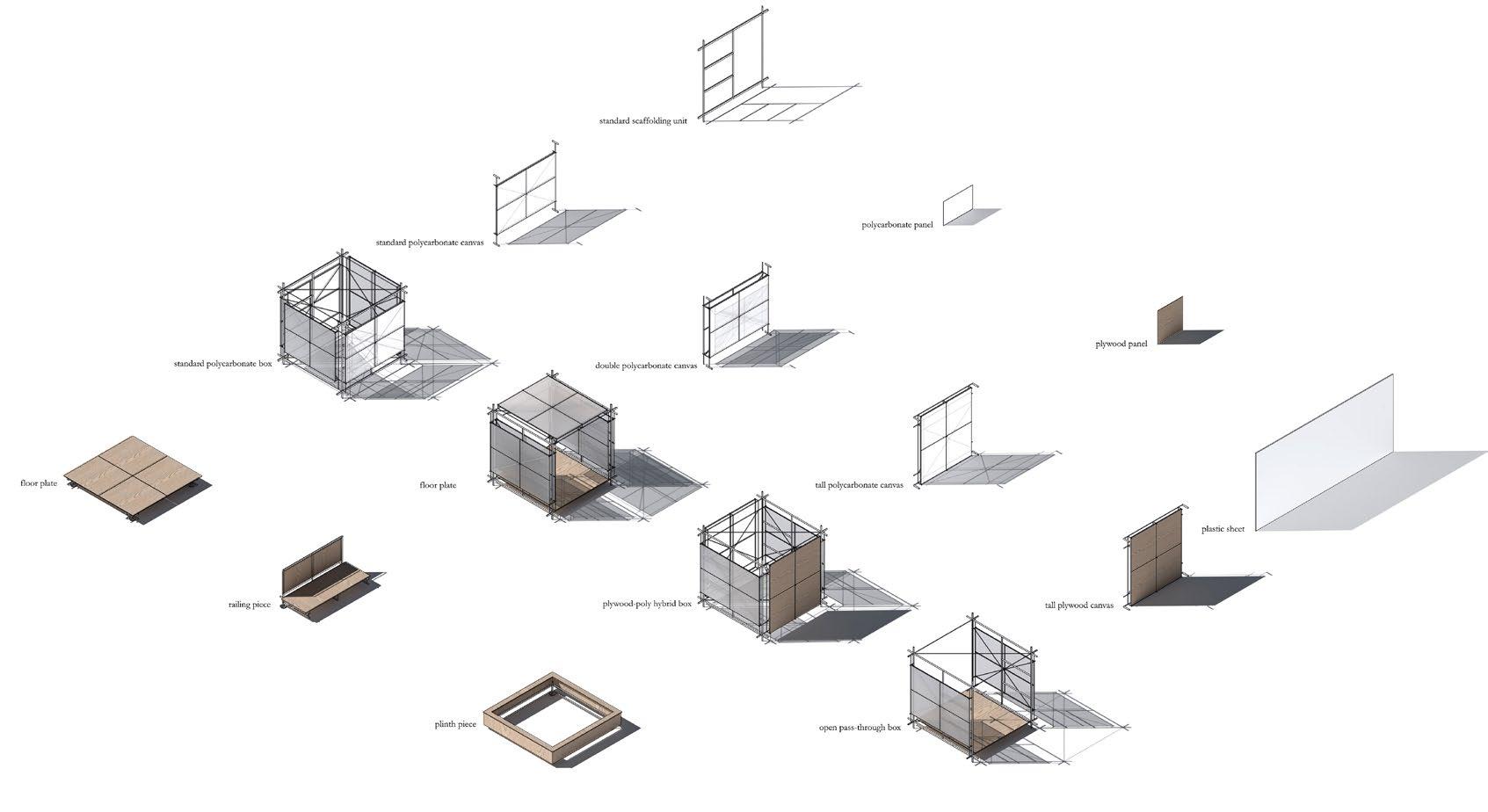 standard scaffolding unit

standard polycarbonate canvas

polycarbonate panel

standard polycarbonate box

double polycarbonate canvas

plywood panel

floor plate

floor plate

tall polycarbonate canvas

plastic sheet

railing piece

plywood-poly hybrid box

tall plywood canvas

plinth piece

open pass-through box