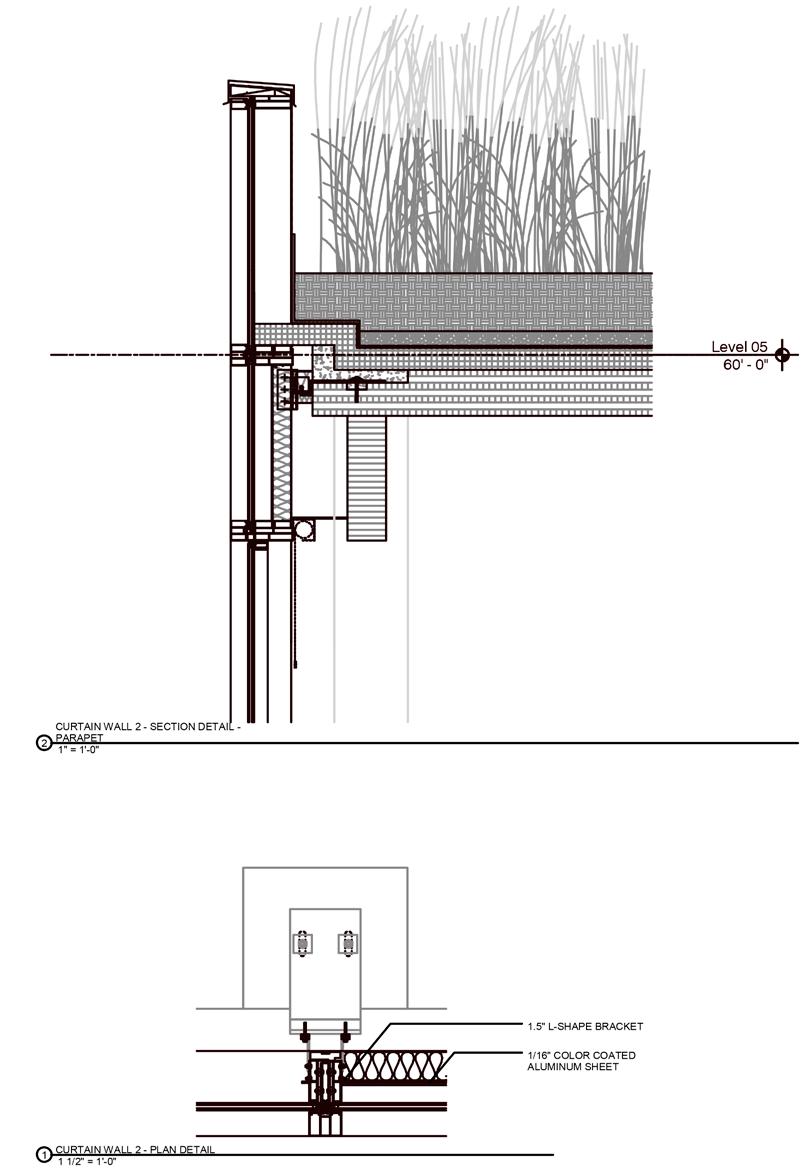 Level 05
60' - 0"

2 CURTAIN WALL 2 - SECTION DETAIL - PARAPET
1" = 1'-0"

1.5" L-SHAPE BRACKET

1/16" COLOR COATED ALUMINUM SHEET

1 CURTAIN WALL 2 - PLAN DETAIL
1 1/2" = 1'-0"