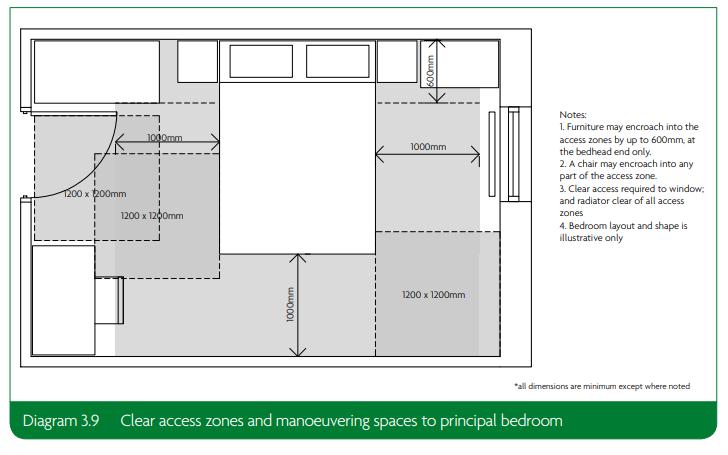 600mm

1000mm

1000mm

1200 x 1200mm

1200 x 1200mm

1000mm

1200 x 1200mm

Notes:
1. Furniture may encroach into the access zones by up to 600mm, at the bedhead end only.
2. A chair may encroach into any part of the access zone.
3. Clear access required to window; and radiator clear of all access zones
4. Bedroom layout and shape is illustrative only

*all dimensions are minimum except where noted

Diagram 3.9 Clear access zones and manoeuvering spaces to principal bedroom