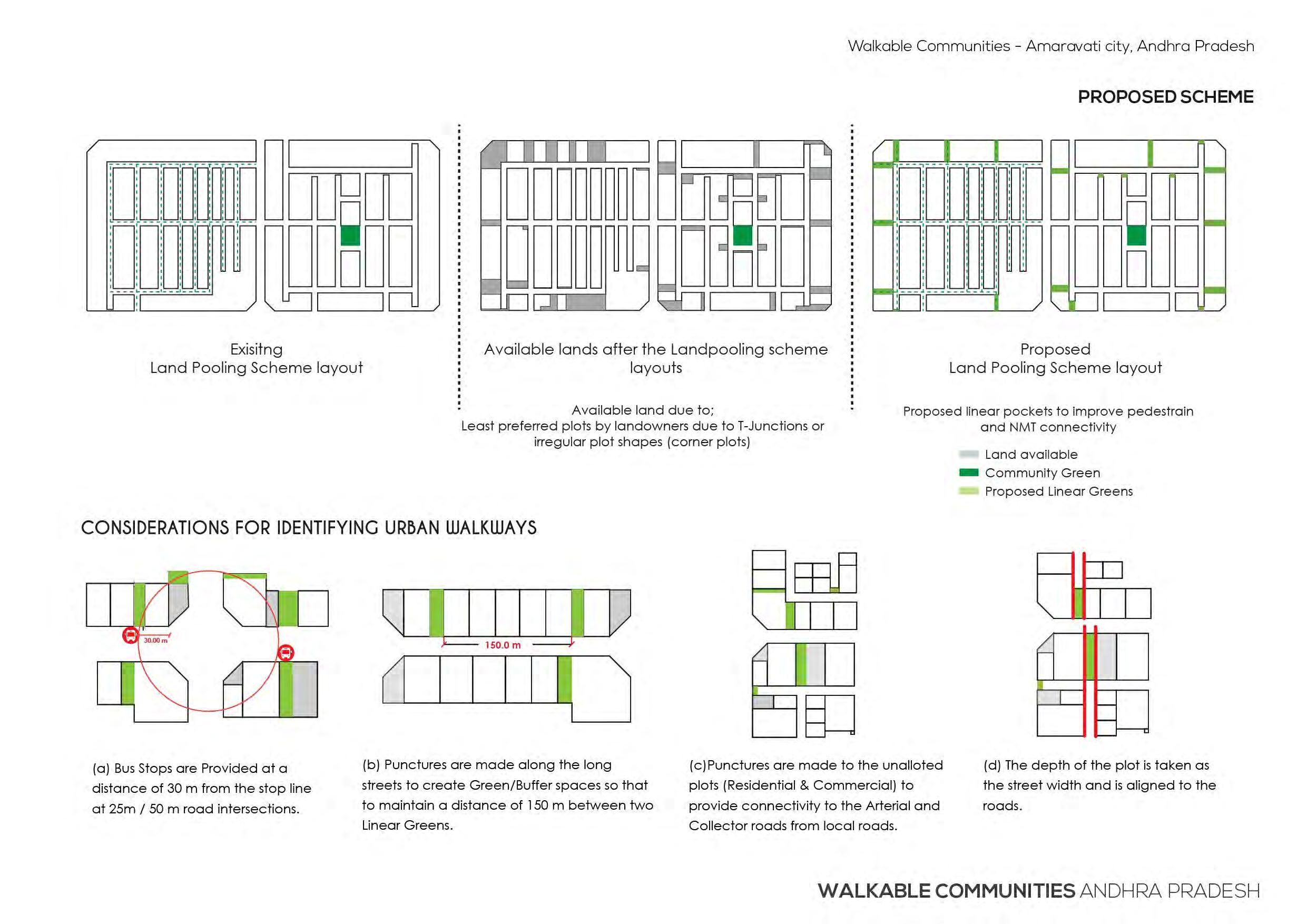 Walkable Communities - Amaravati city, Andhra Pradesh

PROPOSED SCHEME

Exisitng
Land Pooling Scheme layout

Available lands after the Landpooling scheme layouts

Available land due to;
Least preferred plots by landowners due to T-Junctions or irregular plot shapes (corner plots)

Proposed
Land Pooling Scheme layout

Proposed linear pockets to improve pedestrain and NMT connectivity

Land available
Community Green
Proposed Linear Greens

CONSIDERATIONS FOR IDENTIFYING URBAN WALKWAYS

30.00 m

150.0 m

(a) Bus Stops are Provided at a distance of 30 m from the stop line at 25m / 50 m road intersections.

(b) Punctures are made along the long streets to create Green/Buffer spaces so that to maintain a distance of 150 m between two Linear Greens.

(c)Punctures are made to the unalloted plots (Residential & Commercial) to provide connectivity to the Arterial and Collector roads from local roads.

(d) The depth of the plot is taken as the street width and is aligned to the roads.

WALKABLE COMMUNITIES ANDHRA PRADESH