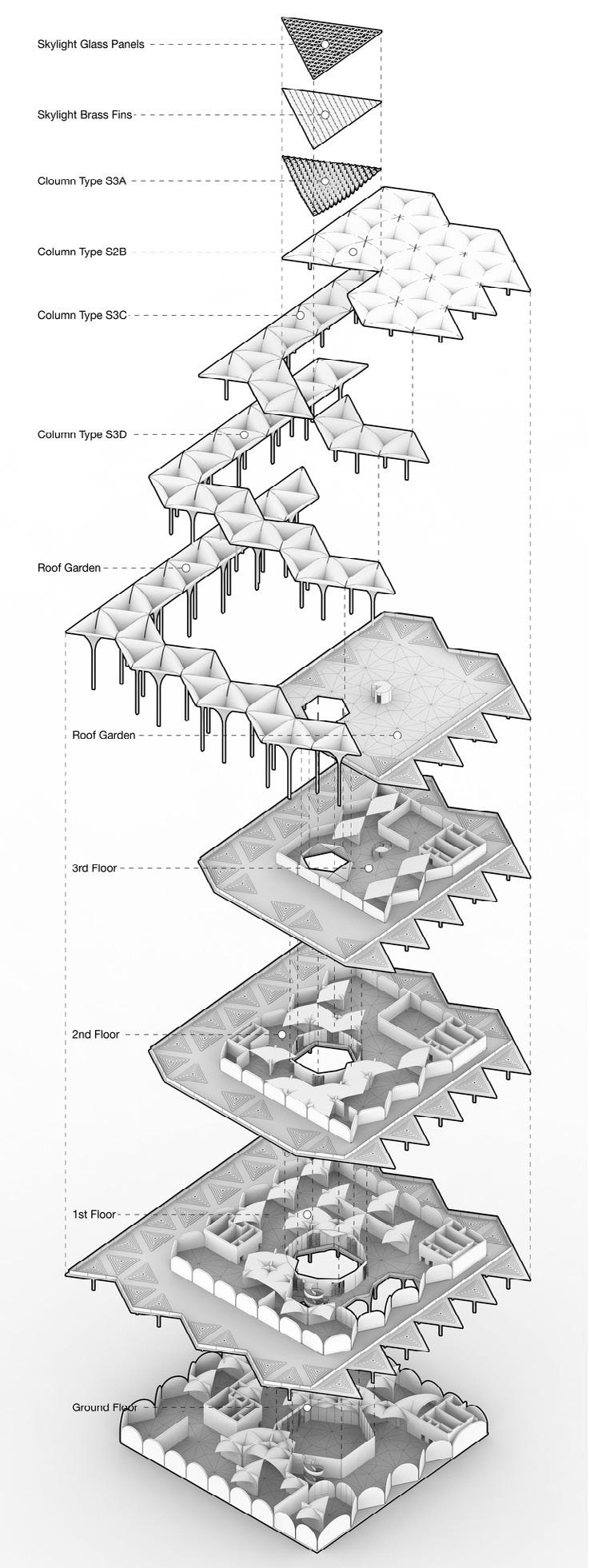 Skylight Glass Panels

Skylight Brass Fins

Column Type S3A

Column Type S2B

Column Type S3C

Column Type S3D

Roof Garden

Roof Garden

3rd Floor

2nd Floor

1st Floor

Ground Floor