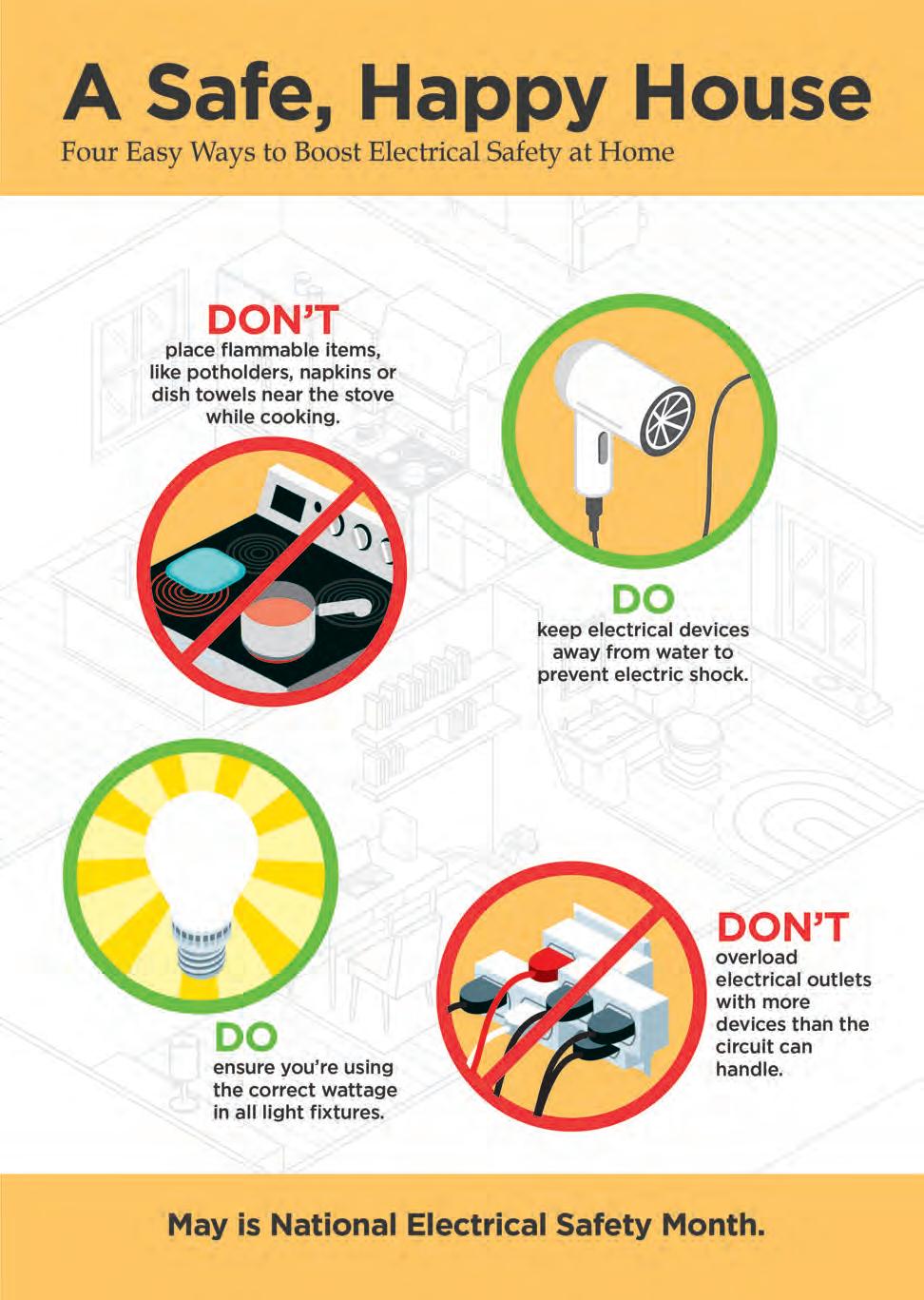 A Safe, Happy House
Four Easy Ways to Boost Electrical Safety at Home

DON'T
place flammable items, like potholders, napkins or dish towels near the stove while cooking.

DO
keep electrical devices away from water to prevent electric shock.

DO
ensure you're using the correct wattage in all light fixtures.

DON'T
overload electrical outlets with more devices than the circuit can handle.

May is National Electrical Safety Month.