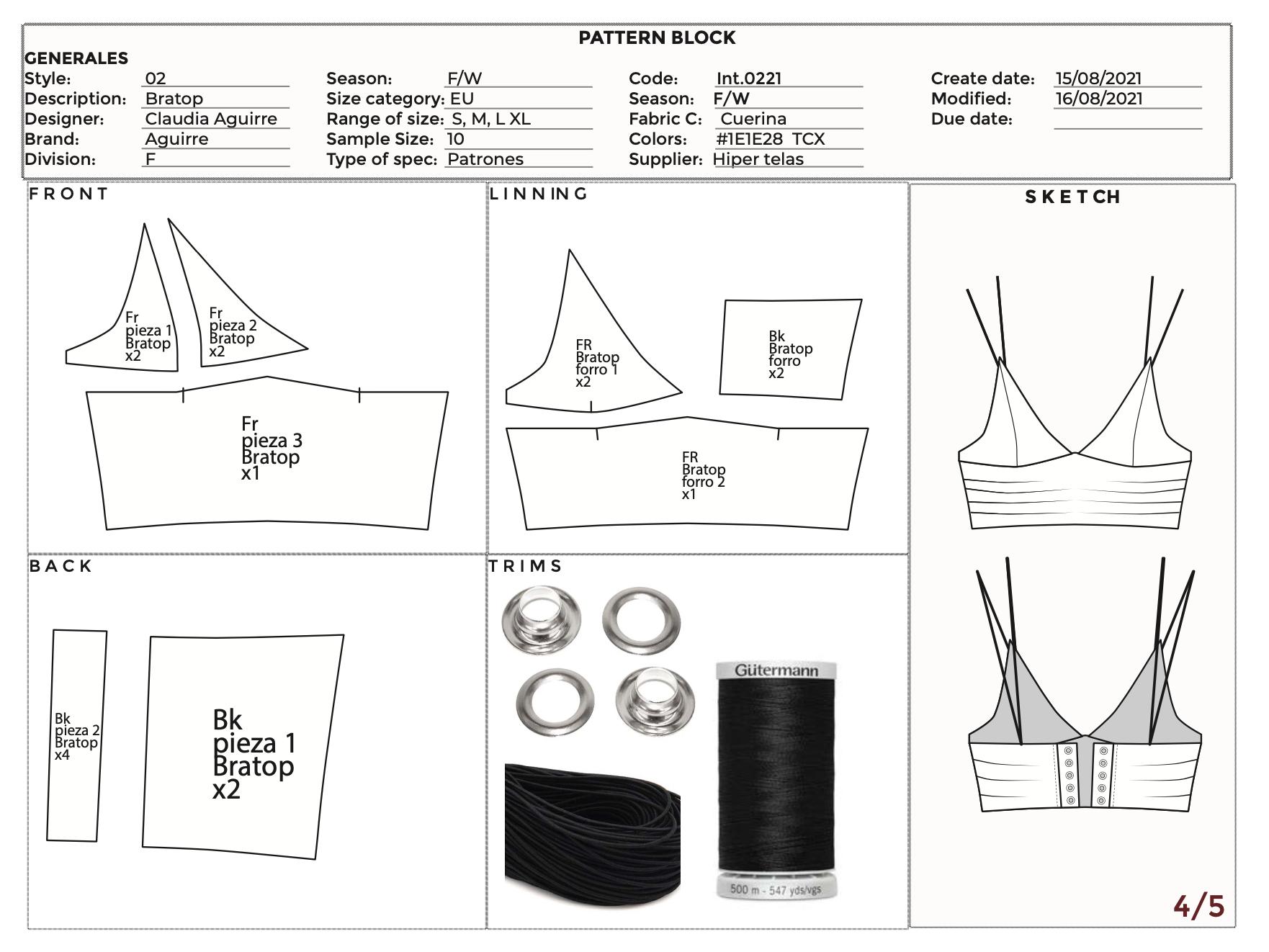 PATTERN BLOCK

GENERALES

Style: 02
Description: Bratop
Designer: Claudia Aguirre
Brand: Aguirre
Division: F

Season: F/W
Size category: EU
Range of size: S, M, L XL
Sample Size: 10
Type of spec: Patrones

Code: Int.0221
Season: F/W
Fabric C: Cuerina
Colors: #1E1E28 TCX
Supplier: Hiper telas

Create date: 15/08/2021
Modified: 16/08/2021
Due date:

FRONT

Fr pieza 1 Bratop x2

Fr pieza 2 Bratop x2

Fr pieza 3 Bratop x1

LINNING

FR Bratop forro 1 x2

Bk Bratop forro x2

FR Bratop forro 2 x1

SKETCH

BACK

Bk pieza 2 Bratop x4

Bk pieza 1 Bratop x2

TRIMS

Gütermann

500 m - 547 yds/vgs

4/5