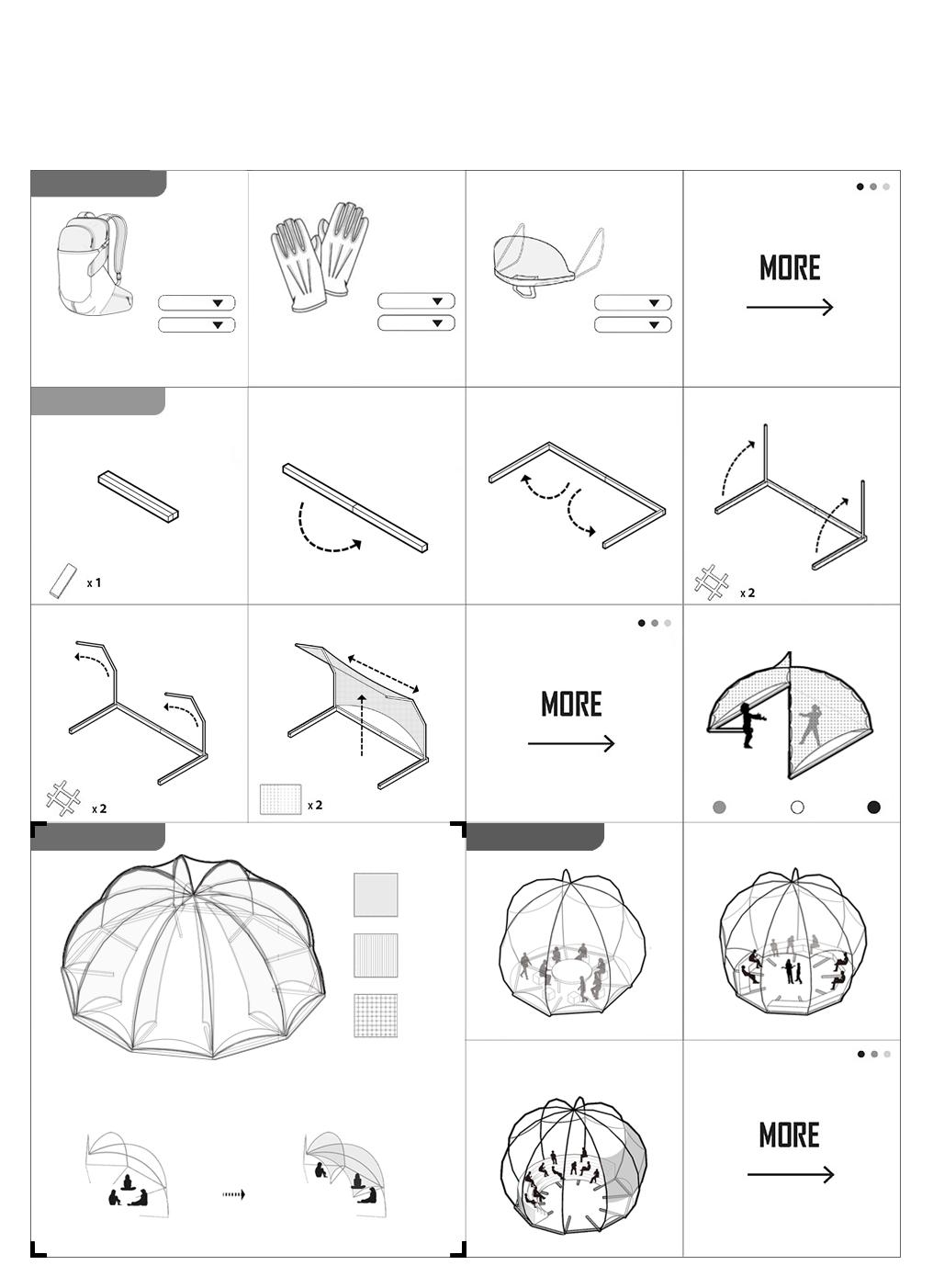 MORE

x 1

x 2

x 2

x 2

MORE

MORE