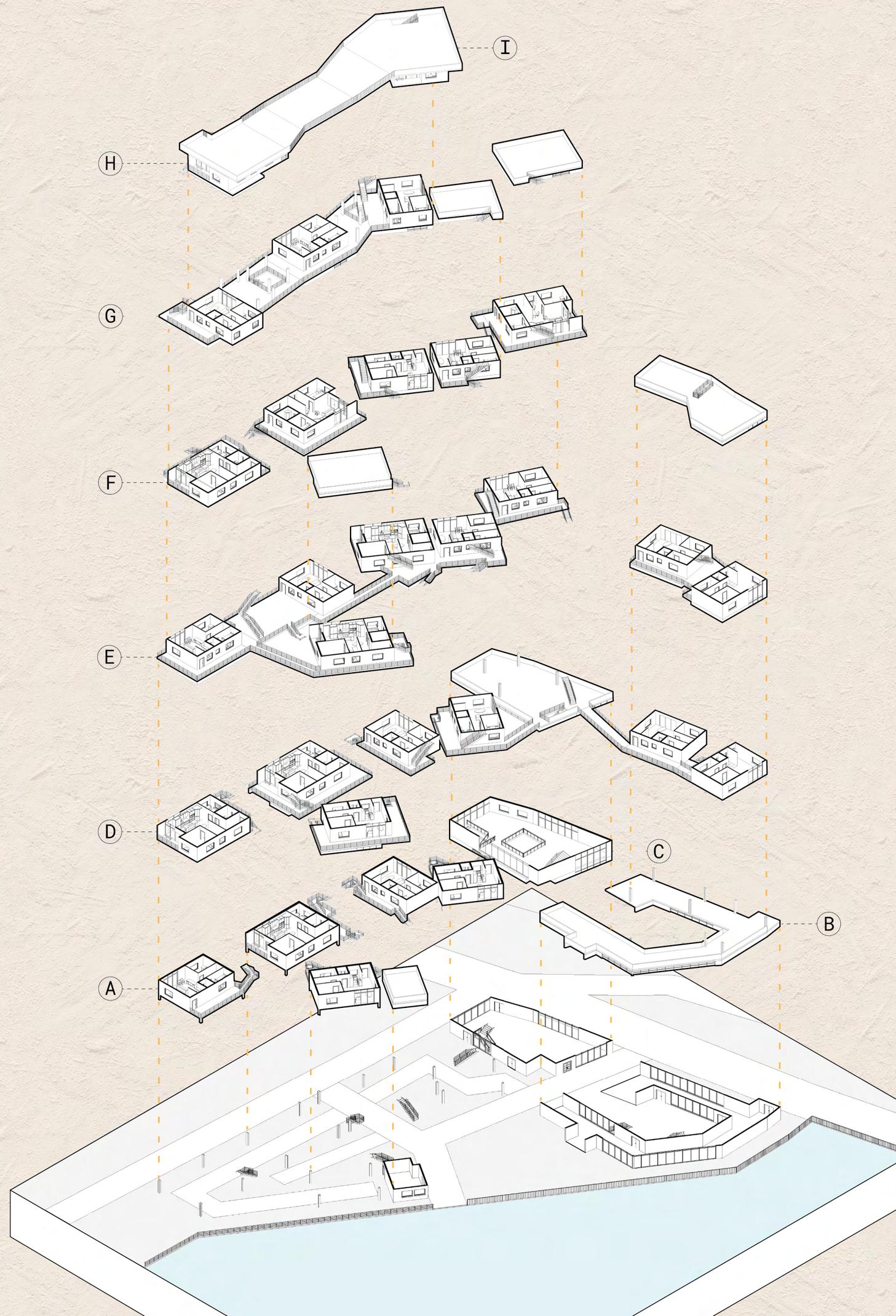 I

H

G

F

E

D

C

B

A