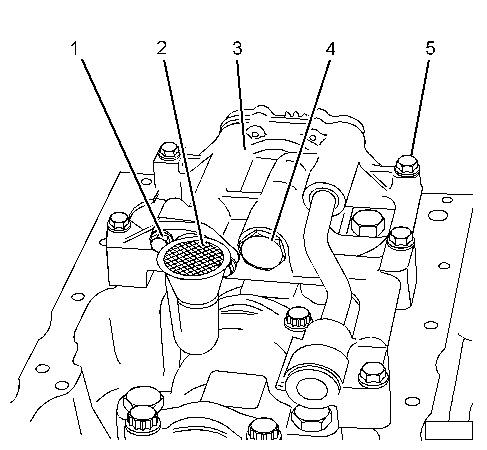 1
2
3
4
5