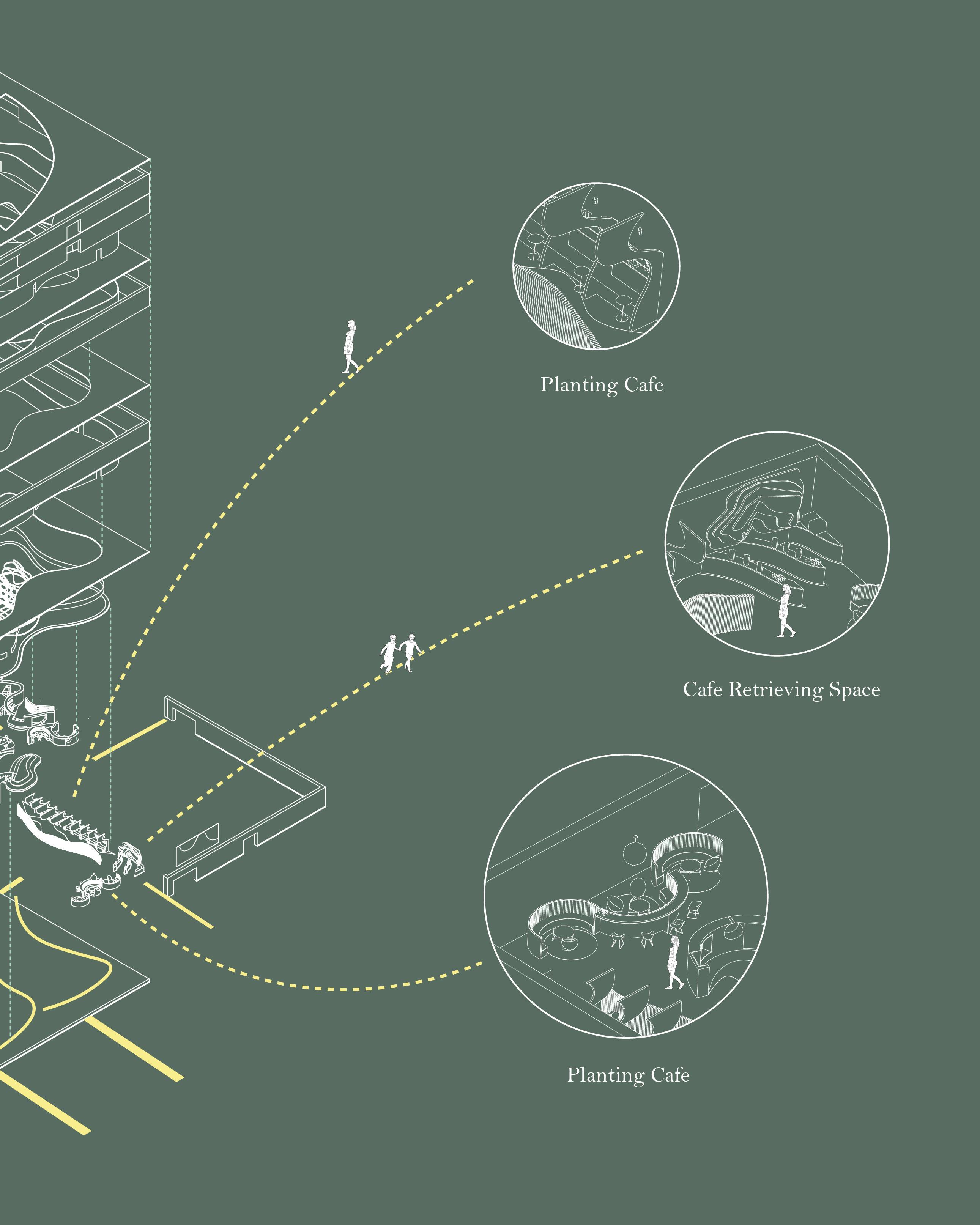 Planting Cafe

Cafe Retrieving Space

Planting Cafe