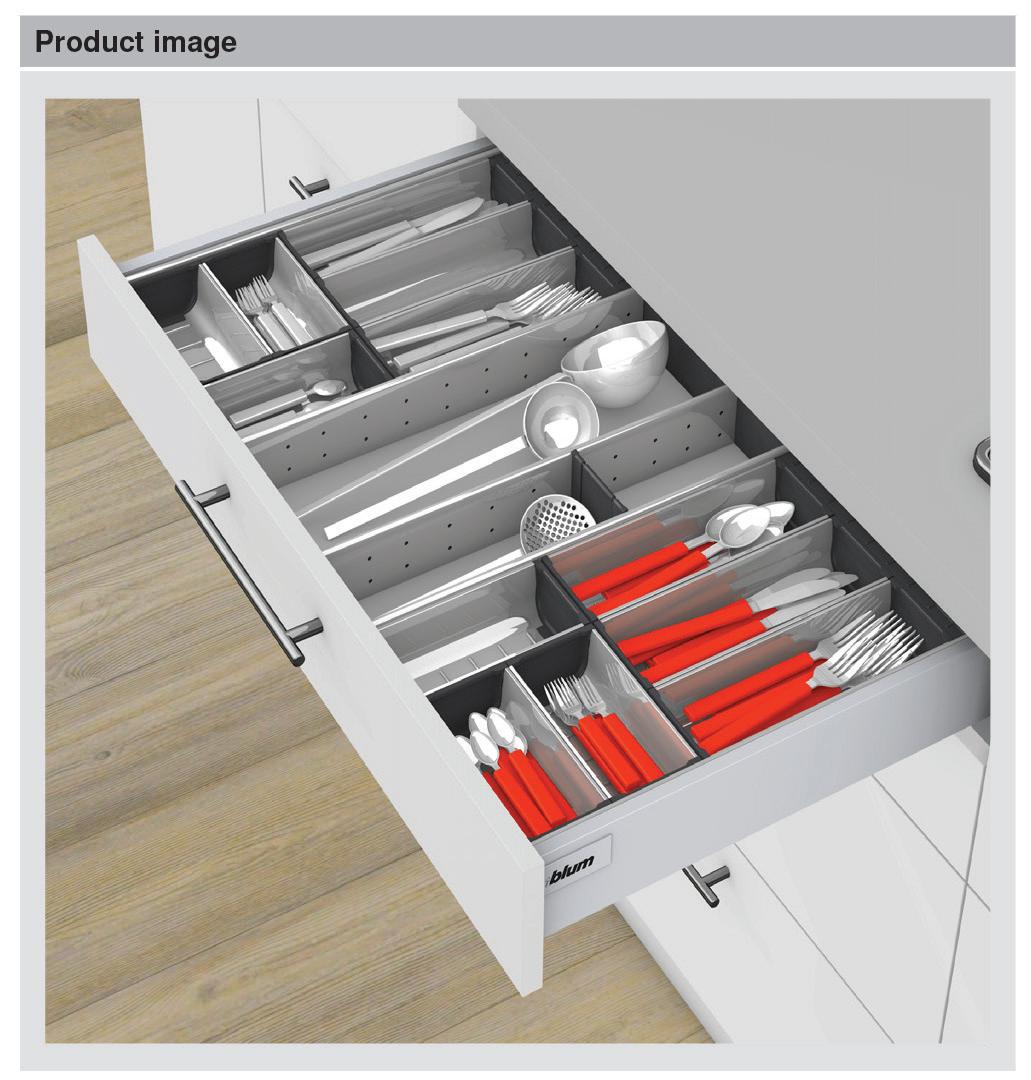 Product image

blum