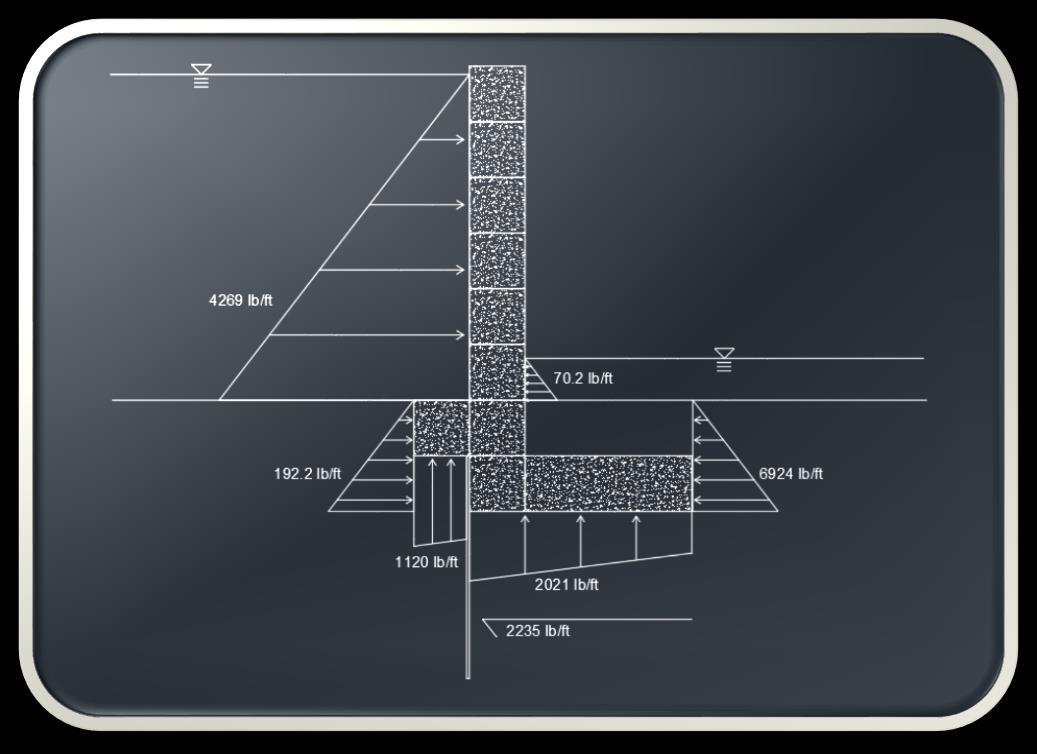 4269 lb/ft

70.2 lb/ft

192.2 lb/ft

6924 lb/ft

1120 lb/ft

2021 lb/ft

2235 lb/ft