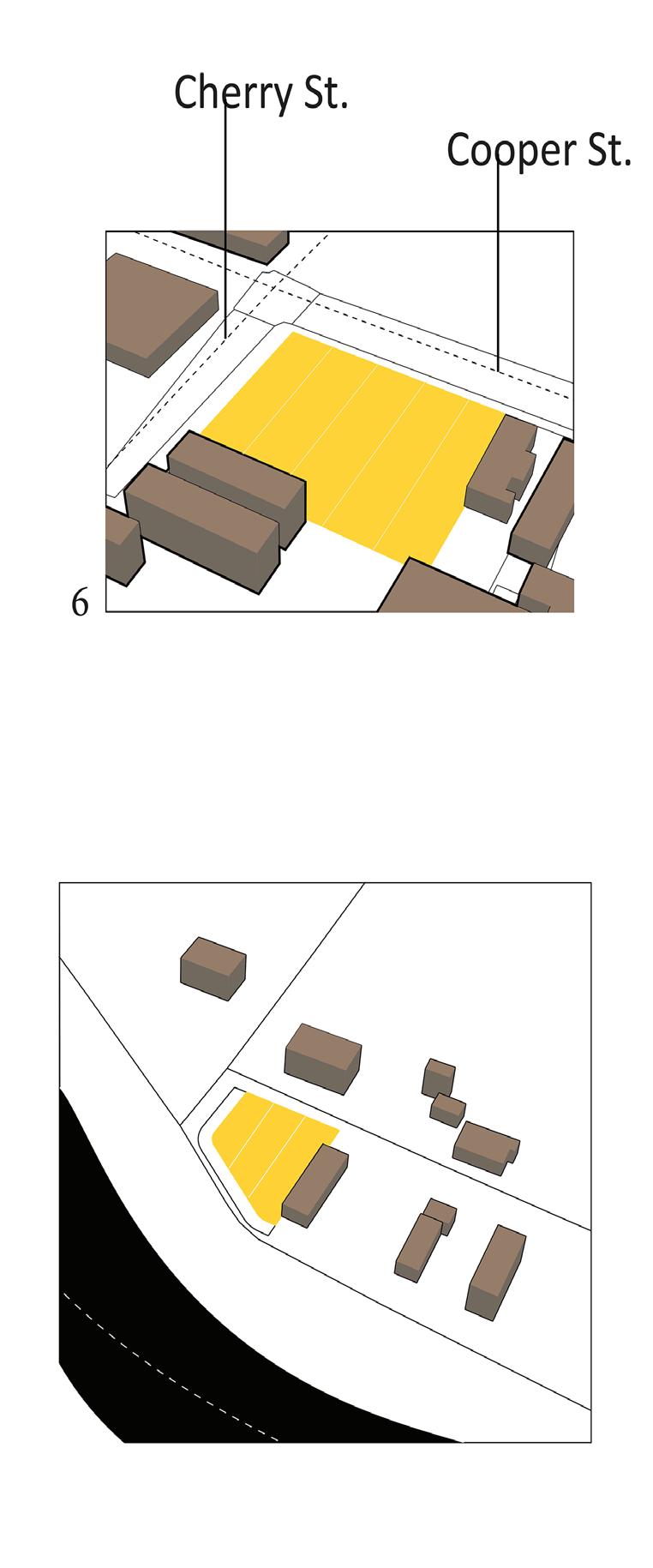 Cherry St.

Cooper St.

6