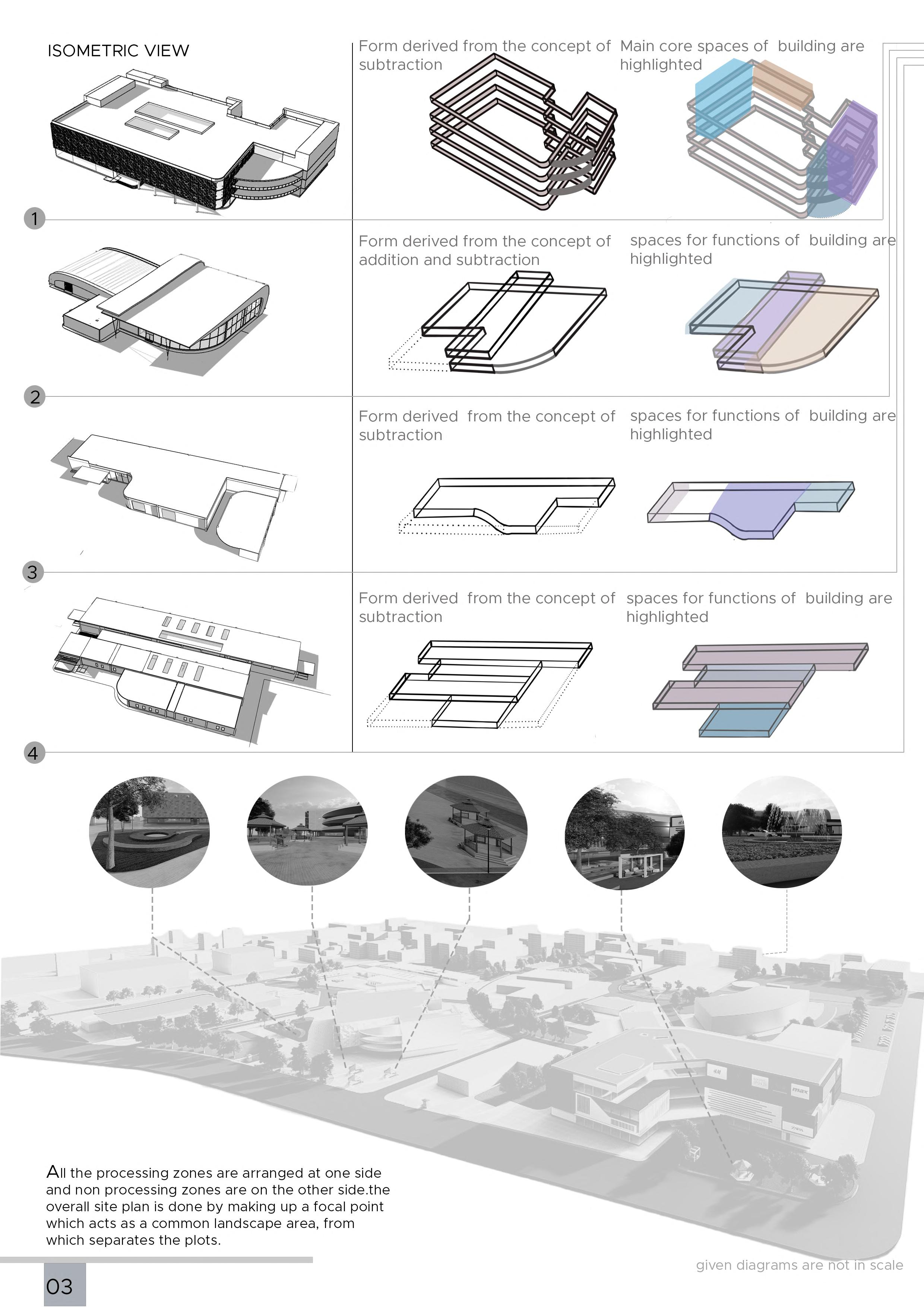 ISOMETRIC VIEW

Form derived from the concept of subtraction

Main core spaces of building are highlighted

1

Form derived from the concept of addition and subtraction

spaces for functions of building are highlighted

2

Form derived from the concept of subtraction

spaces for functions of building are highlighted

3

Form derived from the concept of subtraction

spaces for functions of building are highlighted

4

All the processing zones are arranged at one side and non processing zones are on the other side.the overall site plan is done by making up a focal point which acts as a common landscape area, from which separates the plots.

given diagrams are not in scale

03